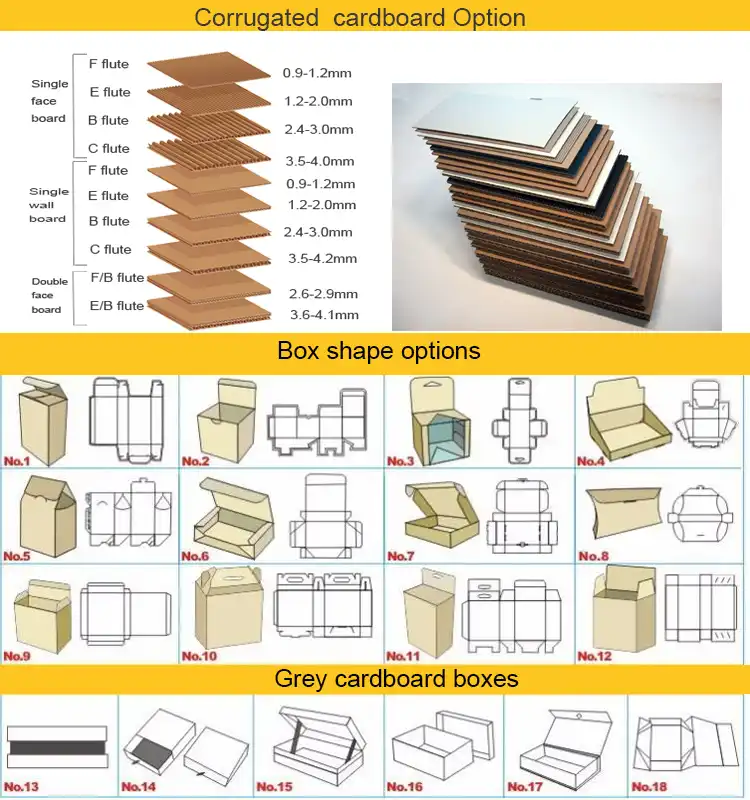 Corrugated cardboard Option

Single face board
F flute 0.9-1.2mm
E flute 1.2-2.0mm
B flute 2.4-3.0mm
C flute 3.5-4.0mm

Single wall board
F flute 0.9-1.2mm
E flute 1.2-2.0mm
B flute 2.4-3.0mm
C flute 3.5-4.2mm

Double face board
F/B flute 2.6-2.9mm
E/B flute 3.6-4.1mm

Box shape options

No.1
No.2
No.3
No.4
No.5
No.6
No.7
No.8
No.9
No.10
No.11
No.12

Grey cardboard boxes

No.13
No.14
No.15
No.16
No.17
No.18