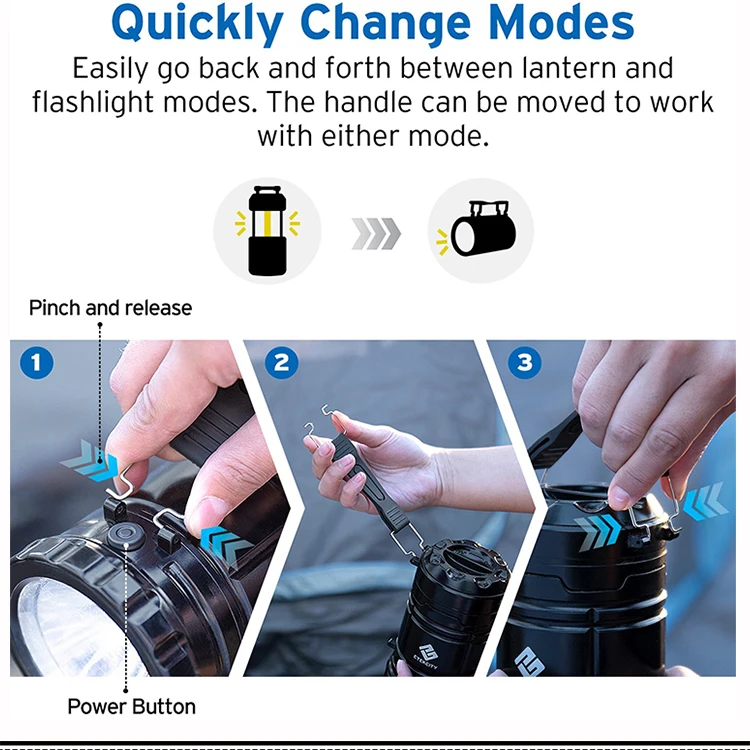 Quickly Change Modes

Easily go back and forth between lantern and flashlight modes. The handle can be moved to work with either mode.

Pinch and release

1

2

3

ETEKCITY

Power Button