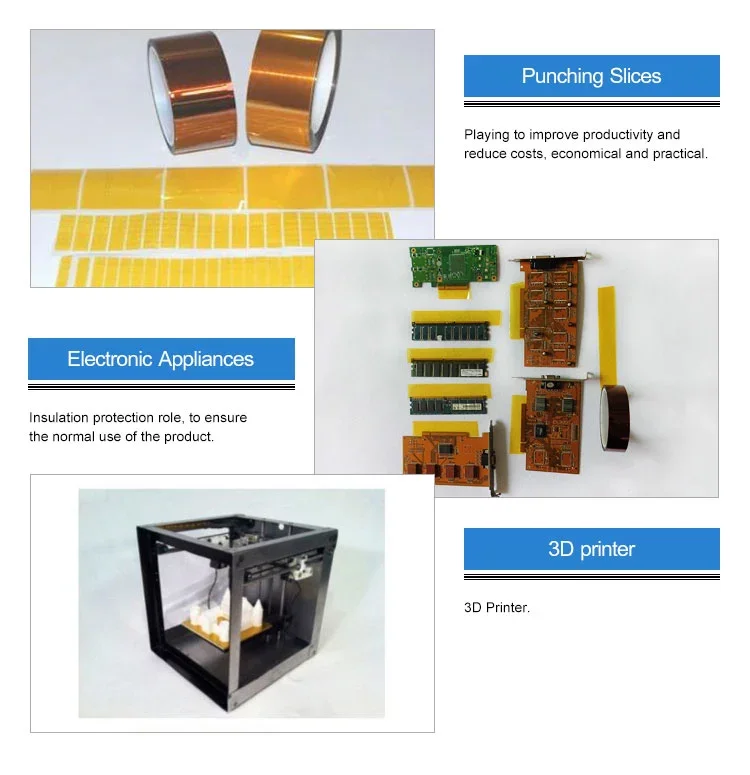 Punching Slices

Playing to improve productivity and reduce costs, economical and practical.

Electronic Appliances

Insulation protection role, to ensure the normal use of the product.

3D printer

3D Printer.