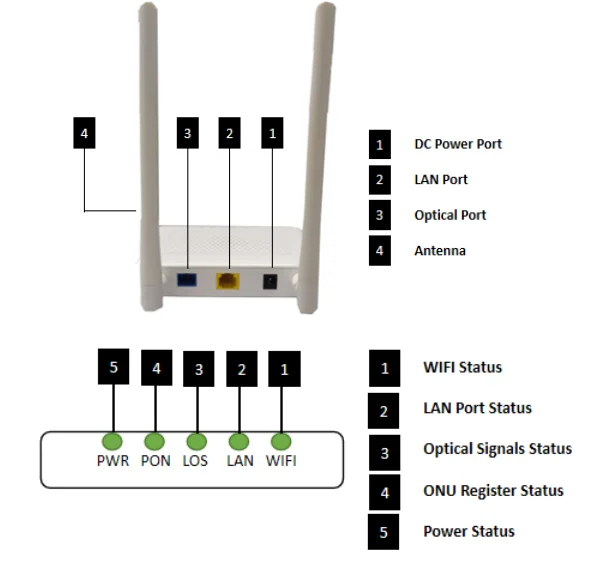 4 3 2 1

1 DC Power Port
2 LAN Port
3 Optical Port
4 Antenna

5 4 3 2 1

PWR PON LOS LAN WIFI

1 WIFI Status
2 LAN Port Status
3 Optical Signals Status
4 ONU Register Status
5 Power Status