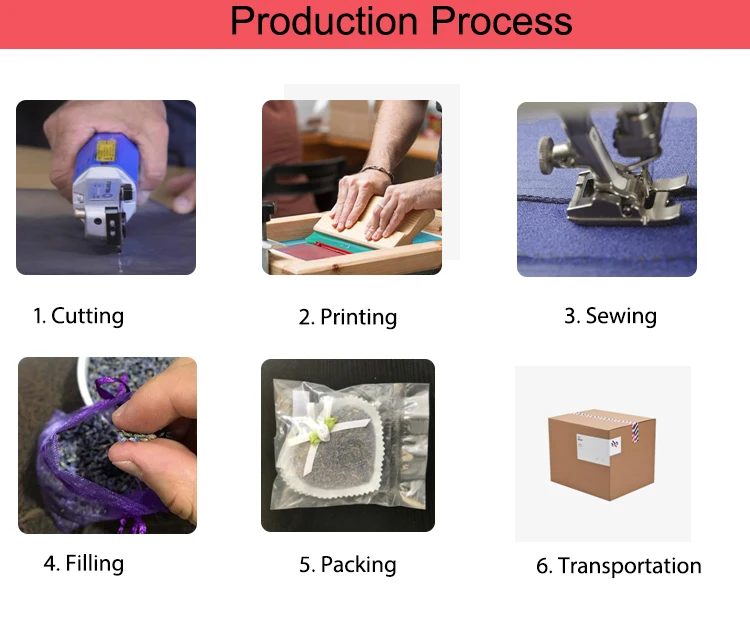 Production Process

1. Cutting

2. Printing

3. Sewing

4. Filling

5. Packing

6. Transportation