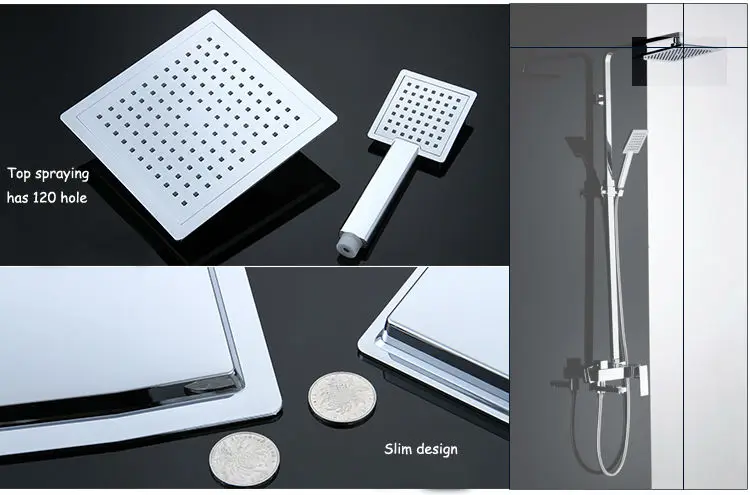 Top spraying has 120 hole

Slim design