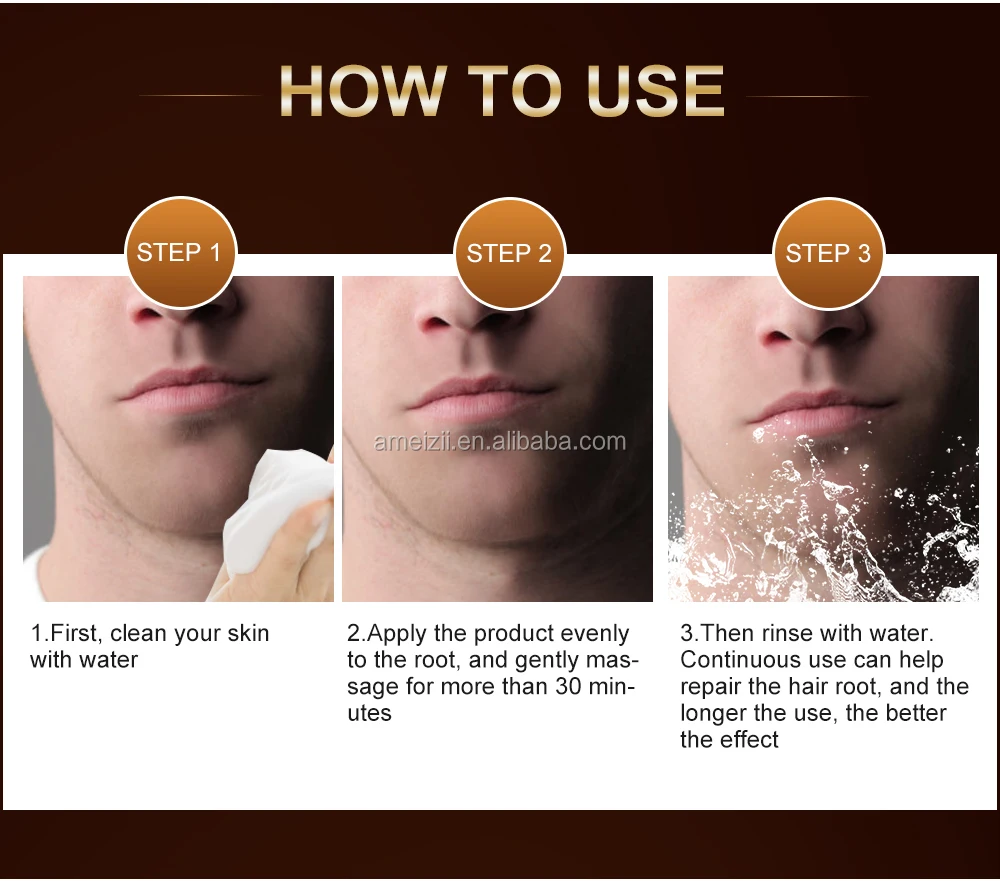 HOW TO USE

STEP 1

STEP 2

STEP 3

ameizii.en.alibaba.com

1.First, clean your skin with water

2.Apply the product evenly to the root, and gently massage for more than 30 minutes

3.Then rinse with water. Continuous use can help repair the hair root, and the longer the use, the better the effect