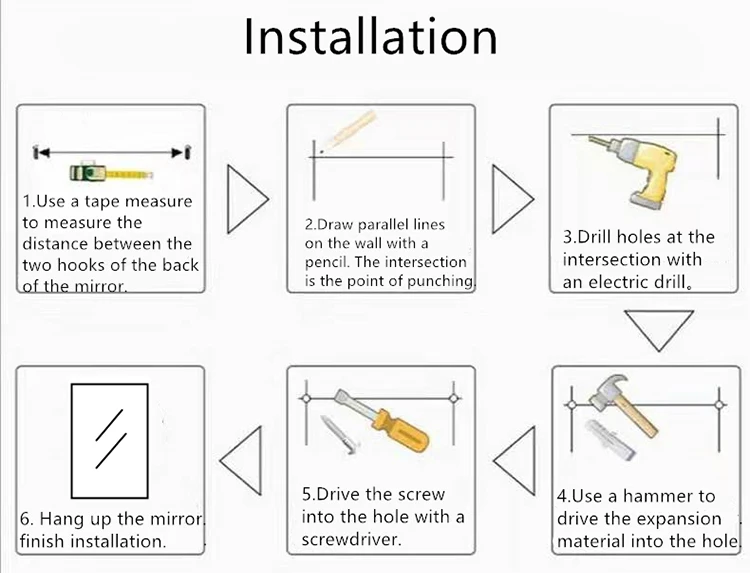 Installation

1.Use a tape measure to measure the distance between the two hooks of the back of the mirror.

2.Draw parallel lines on the wall with a pencil. The intersection is the point of punching.

3.Drill holes at the intersection with an electric drill。

4.Use a hammer to drive the expansion material into the hole.

5.Drive the screw into the hole with a screwdriver.

6. Hang up the mirror. finish installation.