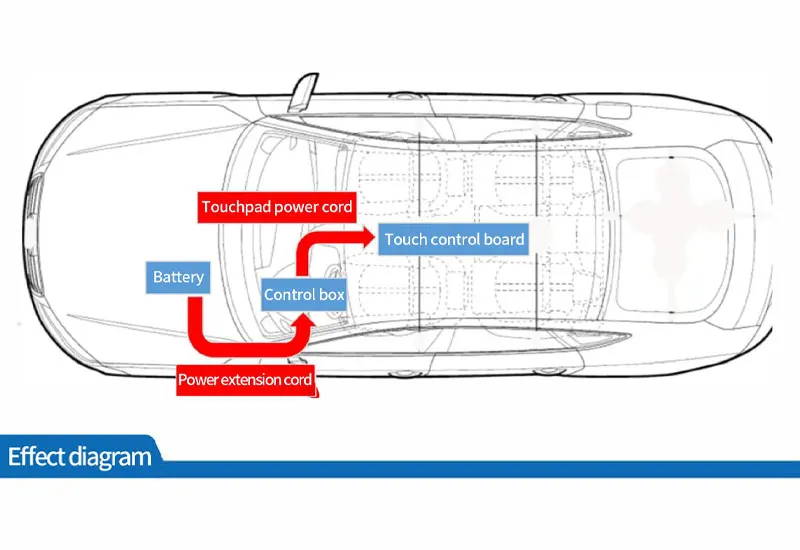 Touchpad power cord

Touch control board

Battery

Control box

Power extension cord

Effect diagram