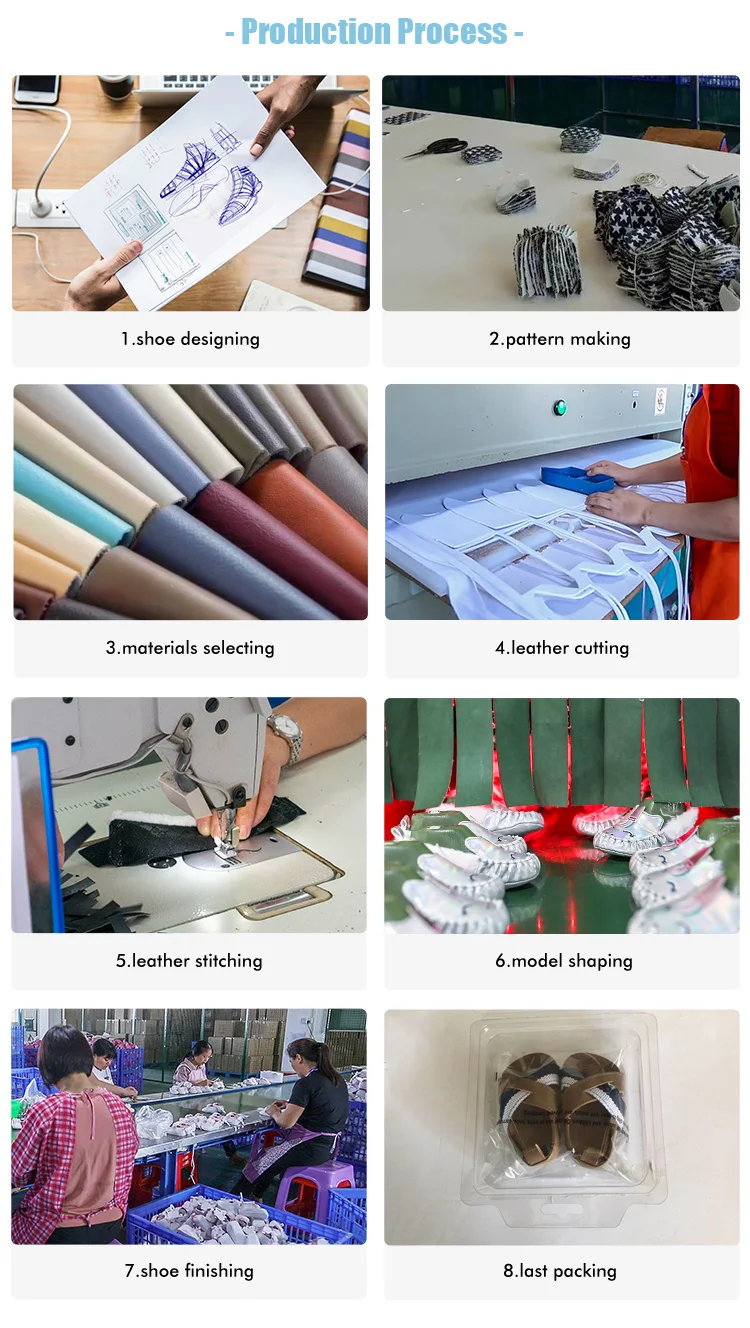 - Production Process -

1.shoe designing

2.pattern making

3.materials selecting

4.leather cutting

5.leather stitching

6.model shaping

7.shoe finishing

8.last packing