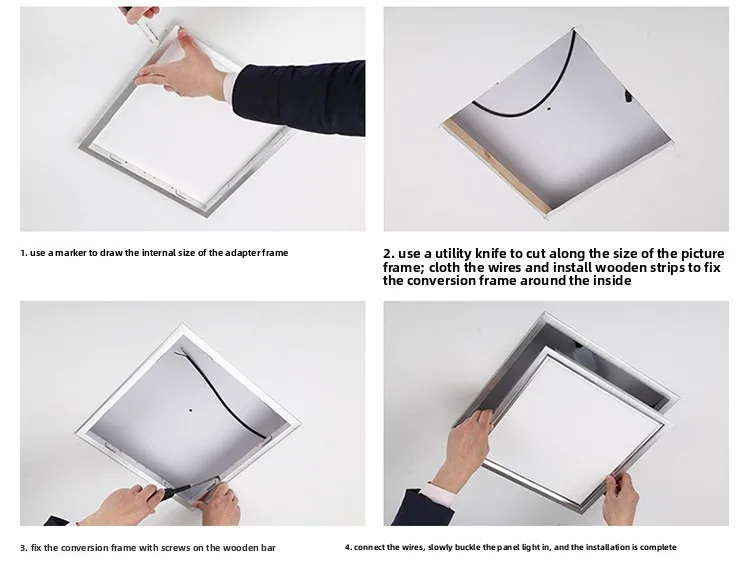 1. use a marker to draw the internal size of the adapter frame

2. use a utility knife to cut along the size of the picture frame; cloth the wires and install wooden strips to fix the conversion frame around the inside

3. fix the conversion frame with screws on the wooden bar

4. connect the wires, slowly buckle the panel light in, and the installation is complete