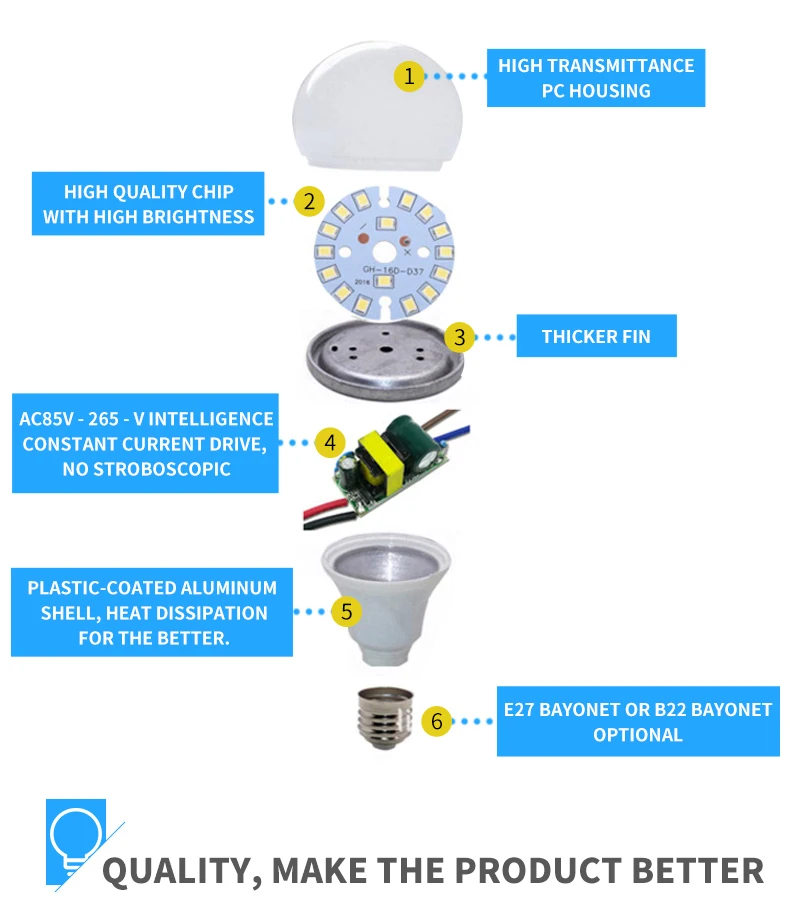 1
HIGH TRANSMITTANCE PC HOUSING

HIGH QUALITY CHIP WITH HIGH BRIGHTNESS
2

GH-16D-D37
2016

3
THICKER FIN

AC85V - 265 - V INTELLIGENCE CONSTANT CURRENT DRIVE, NO STROBOSCOPIC
4

PLASTIC-COATED ALUMINUM SHELL, HEAT DISSIPATION FOR THE BETTER.
5

6
E27 BAYONET OR B22 BAYONET OPTIONAL

QUALITY, MAKE THE PRODUCT BETTER