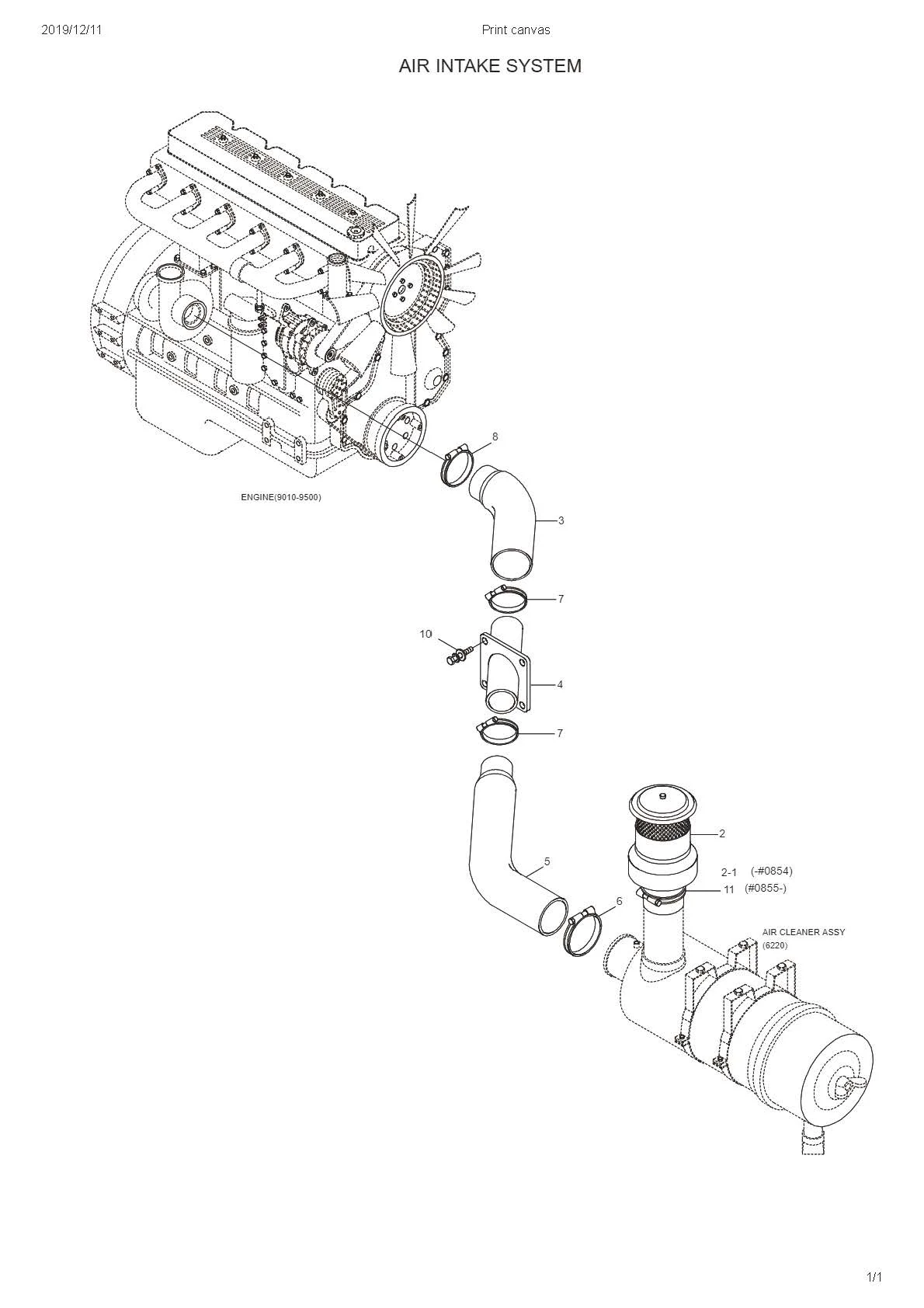 2019/12/11

Print canvas

AIR INTAKE SYSTEM

8

ENGINE(9010-9500)

3

7

10

4

7

2

5

2-1 (-#0854)

11 (#0855-)

6

AIR CLEANER ASSY (6220)

1/1