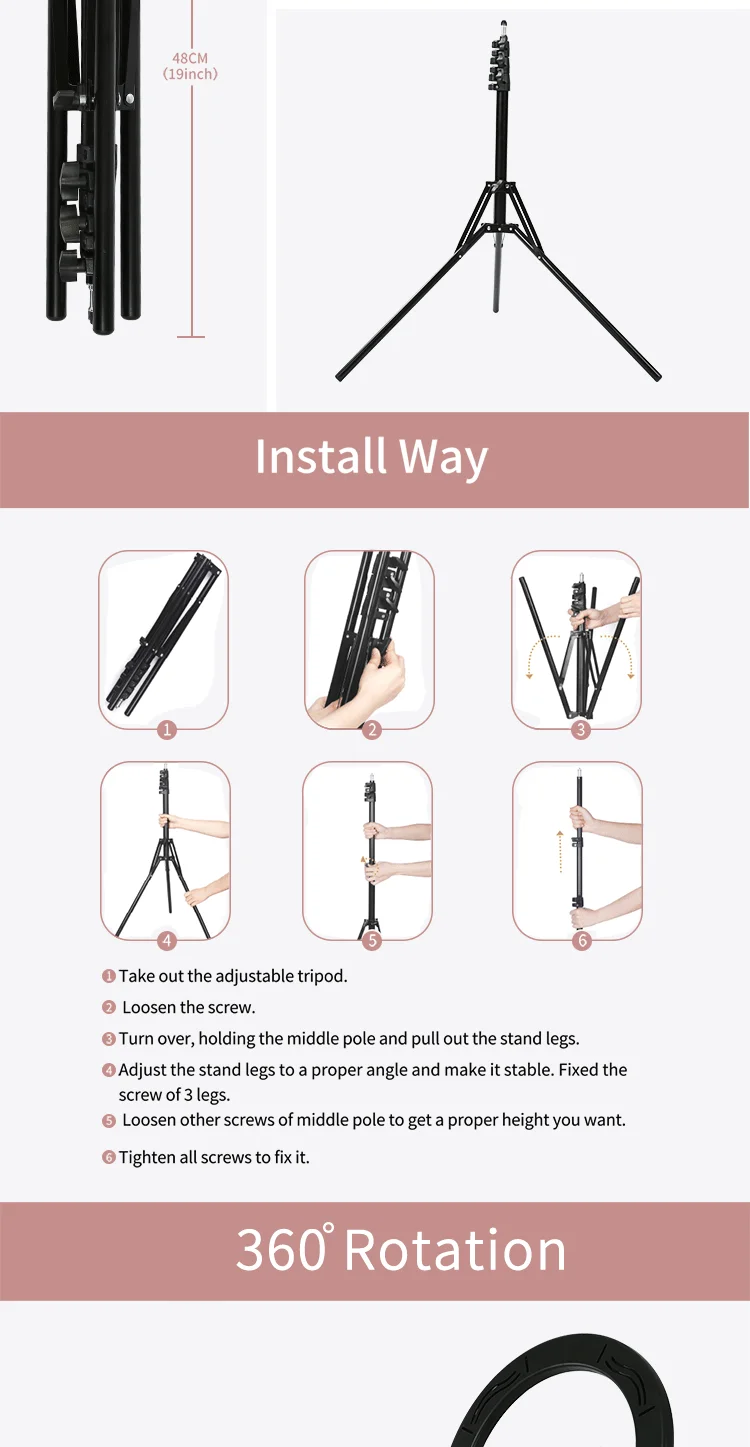 48CM
(19inch)

Install Way

1
2
3
4
5
6

1 Take out the adjustable tripod.

2 Loosen the screw.

3 Turn over, holding the middle pole and pull out the stand legs.

4 Adjust the stand legs to a proper angle and make it stable. Fixed the screw of 3 legs.

5 Loosen other screws of middle pole to get a proper height you want.

6 Tighten all screws to fix it.

360° Rotation