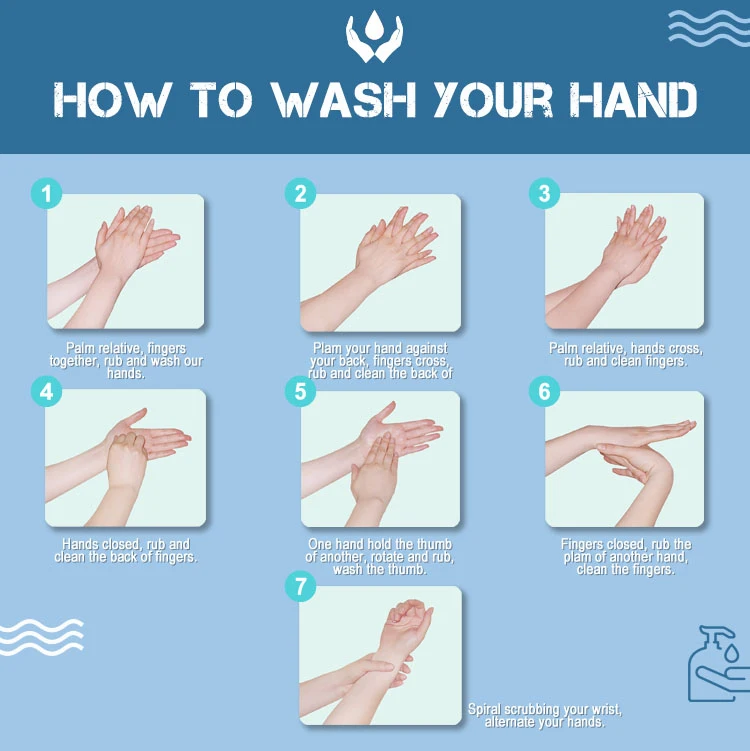 HOW TO WASH YOUR HAND

1

Palm relative, fingers together, rub and wash our hands.

2

Plam your hand against your back, fingers cross, rub and clean the back of

3

Palm relative, hands cross, rub and clean fingers.

4

Hands closed, rub and clean the back of fingers.

5

One hand hold the thumb of another, rotate and rub, wash the thumb.

6

Fingers closed, rub the plam of another hand, clean the fingers.

7

Spiral scrubbing your wrist, alternate your hands.