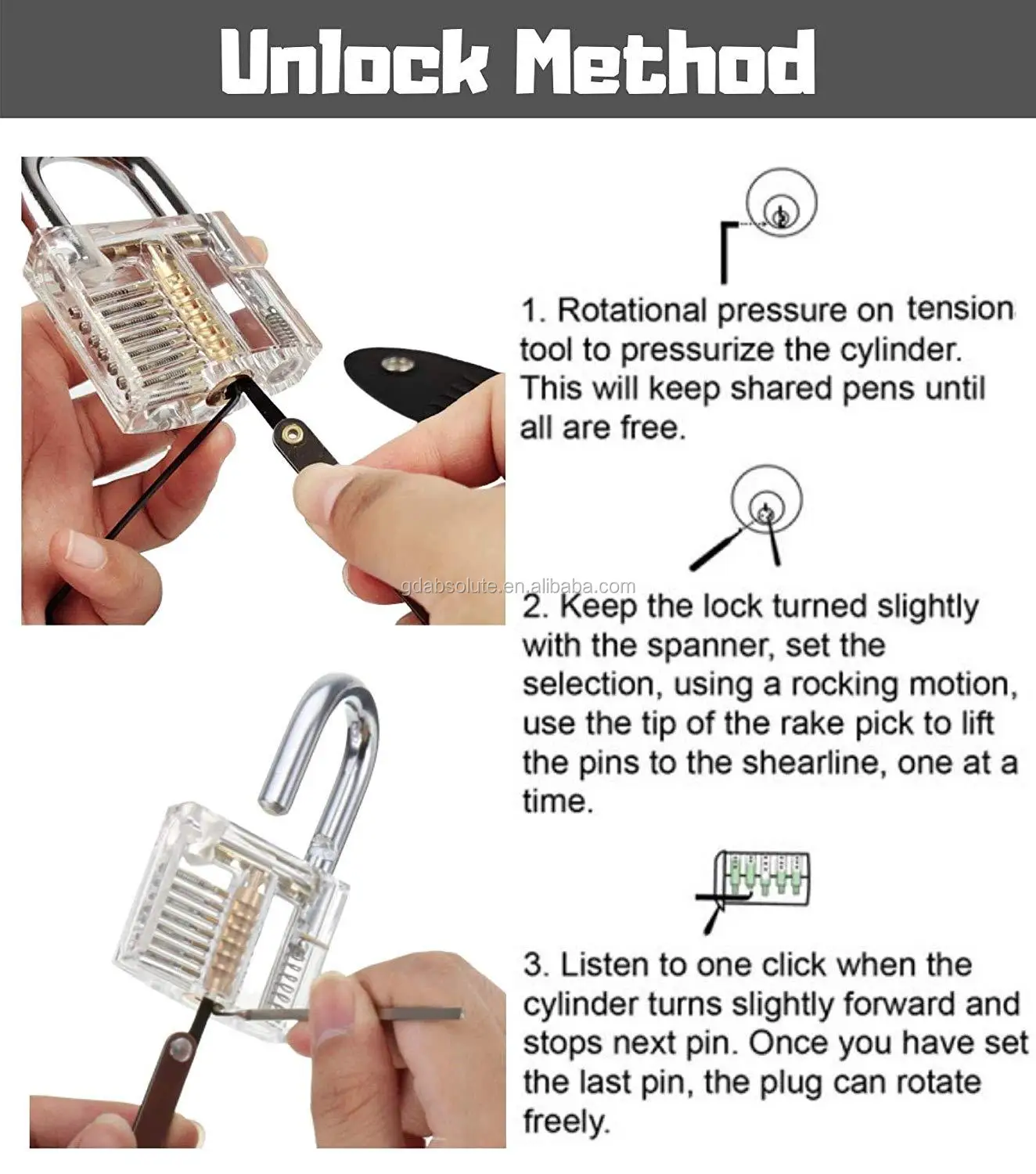 Unlock Method

1. Rotational pressure on tension tool to pressurize the cylinder. This will keep shared pens until all are free.

gdabsolute.en.alibaba.com

2. Keep the lock turned slightly with the spanner, set the selection, using a rocking motion, use the tip of the rake pick to lift the pins to the shearline, one at a time.

3. Listen to one click when the cylinder turns slightly forward and stops next pin. Once you have set the last pin, the plug can rotate freely.