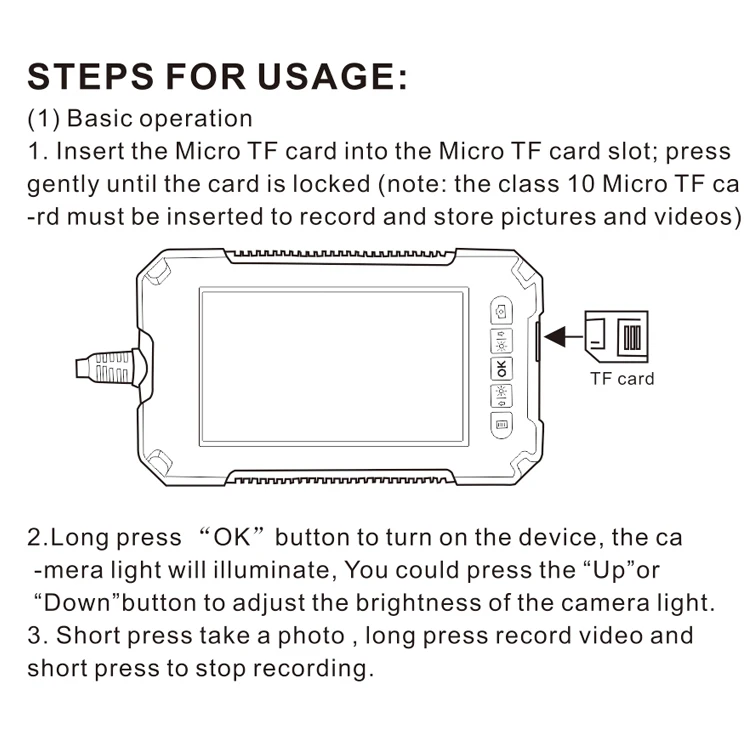 STEPS FOR USAGE:

(1) Basic operation

1. Insert the Micro TF card into the Micro TF card slot; press gently until the card is locked (note: the class 10 Micro TF ca -rd must be inserted to record and store pictures and videos)

OK

TF card

2.Long press “OK” button to turn on the device, the ca -mera light will illuminate, You could press the “Up”or “Down”button to adjust the brightness of the camera light.

3. Short press take a photo , long press record video and short press to stop recording.