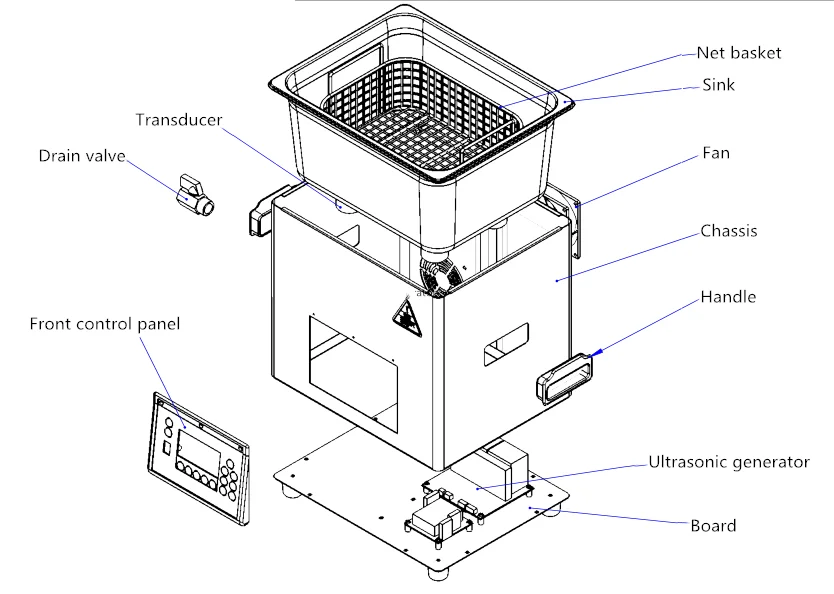 Net basket
Sink
Transducer
Drain valve
Fan
Chassis
Handle
Front control panel
Ultrasonic generator
Board