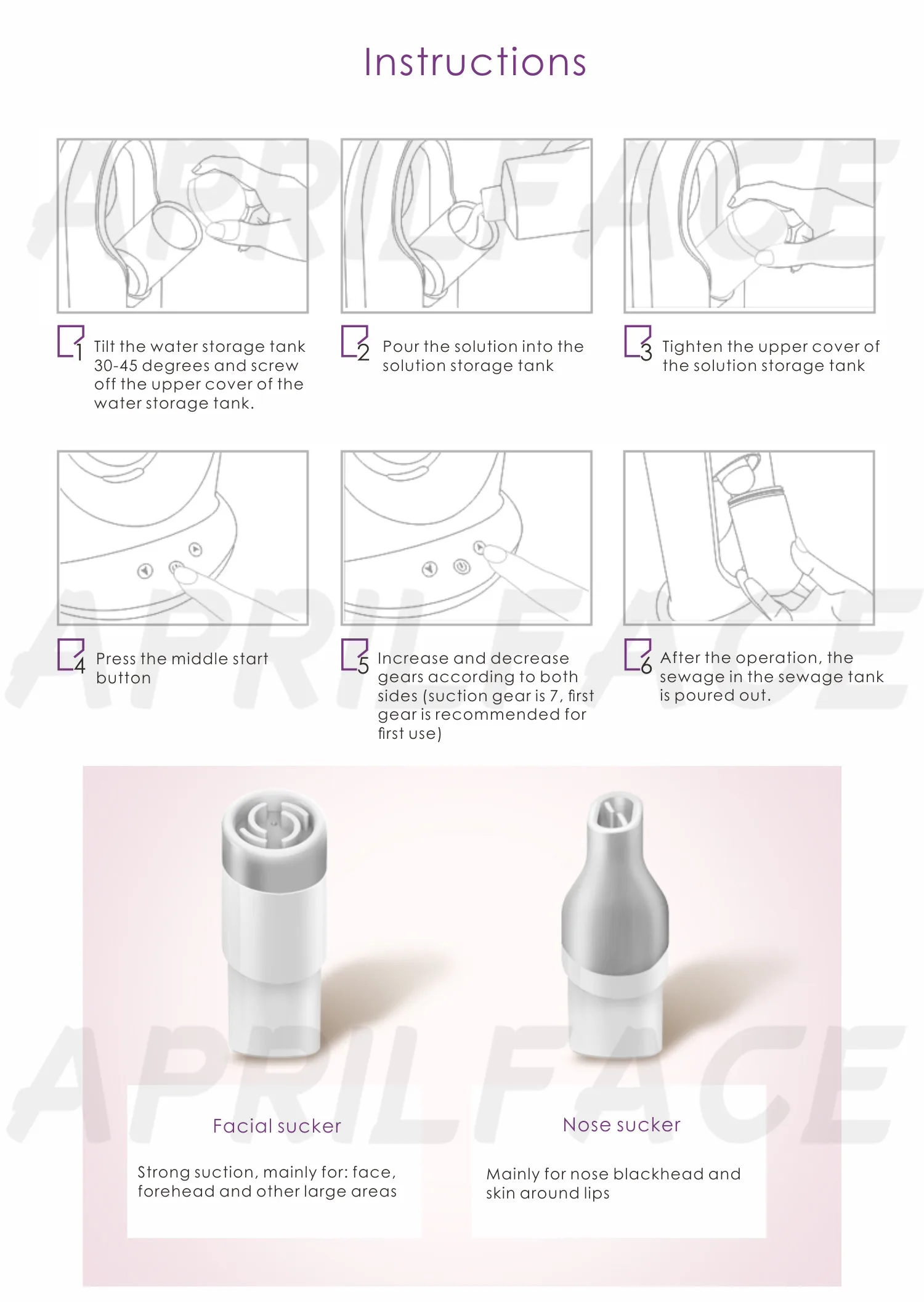 Instructions

APRILFACE

1 Tilt the water storage tank 30-45 degrees and screw off the upper cover of the water storage tank.

2 Pour the solution into the solution storage tank

3 Tighten the upper cover of the solution storage tank

APRILFACE

4 Press the middle start button

5 Increase and decrease gears according to both sides (suction gear is 7, first gear is recommended for first use)

6 After the operation, the sewage in the sewage tank is poured out.

APRILFACE

Facial sucker

Strong suction, mainly for: face, forehead and other large areas

Nose sucker

Mainly for nose blackhead and skin around lips