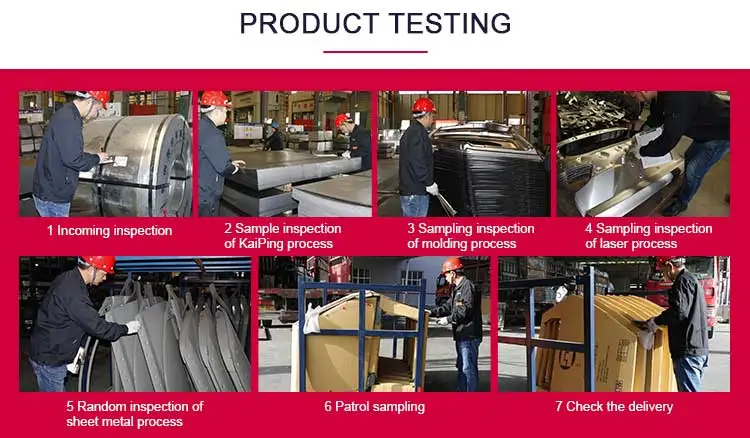 PRODUCT TESTING

1 Incoming inspection

2 Sample inspection of KaiPing process

3 Sampling inspection of molding process

4 Sampling inspection of laser process

5 Random inspection of sheet metal process

6 Patrol sampling

7 Check the delivery