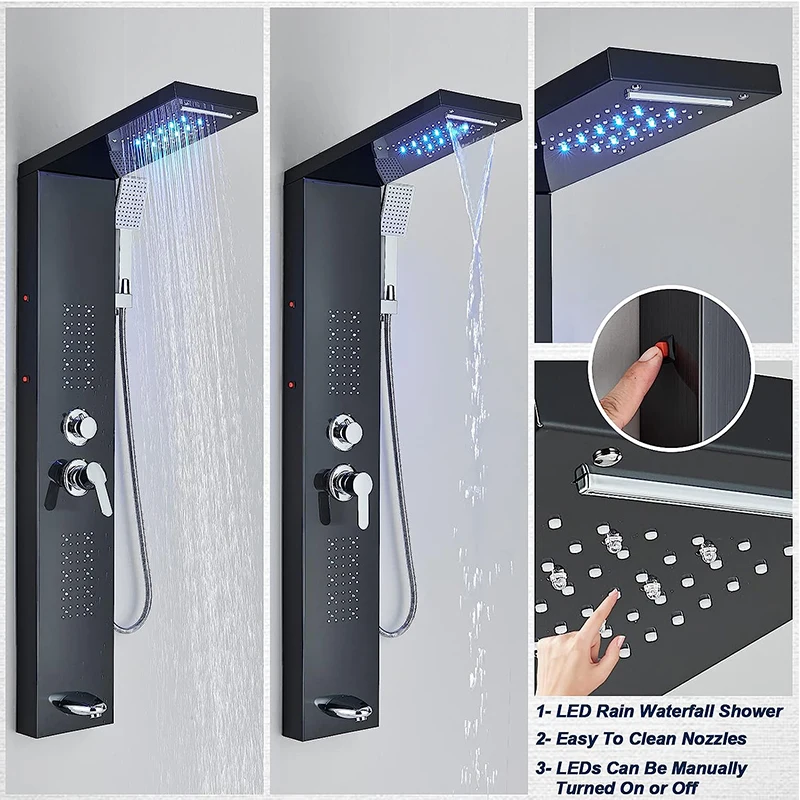 1- LED Rain Waterfall Shower
2- Easy To Clean Nozzles
3- LEDs Can Be Manually Turned On or Off