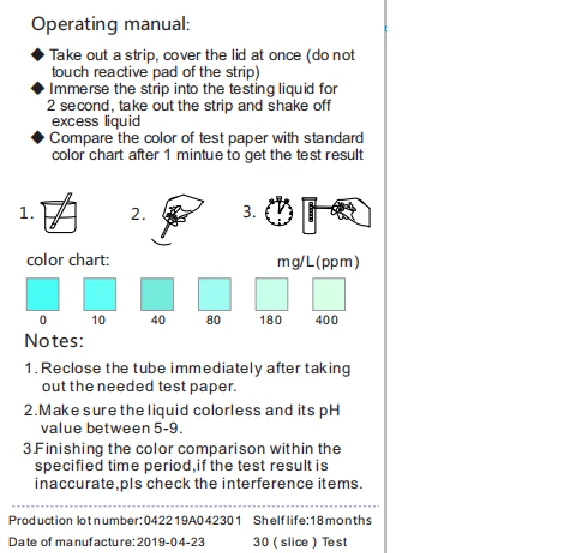 Operating manual:

◆ Take out a strip, cover the lid at once (do not touch reactive pad of the strip)
◆ Immerse the strip into the testing liquid for 2 second, take out the strip and shake off excess liquid
◆ Compare the color of test paper with standard color chart after 1 mintue to get the test result

1. 2. 3.

color chart: mg/L(ppm)

0 10 40 80 180 400

Notes:

1. Reclose the tube immediately after taking out the needed test paper.

2.Make sure the liquid colorless and its pH value between 5-9.

3.Finishing the color comparison within the specified time period,if the test result is inaccurate,pls check the interference items.

Production lot number:042219A042301 Shelf life:18months

Date of manufacture: 2019-04-23 30 ( slice ) Test