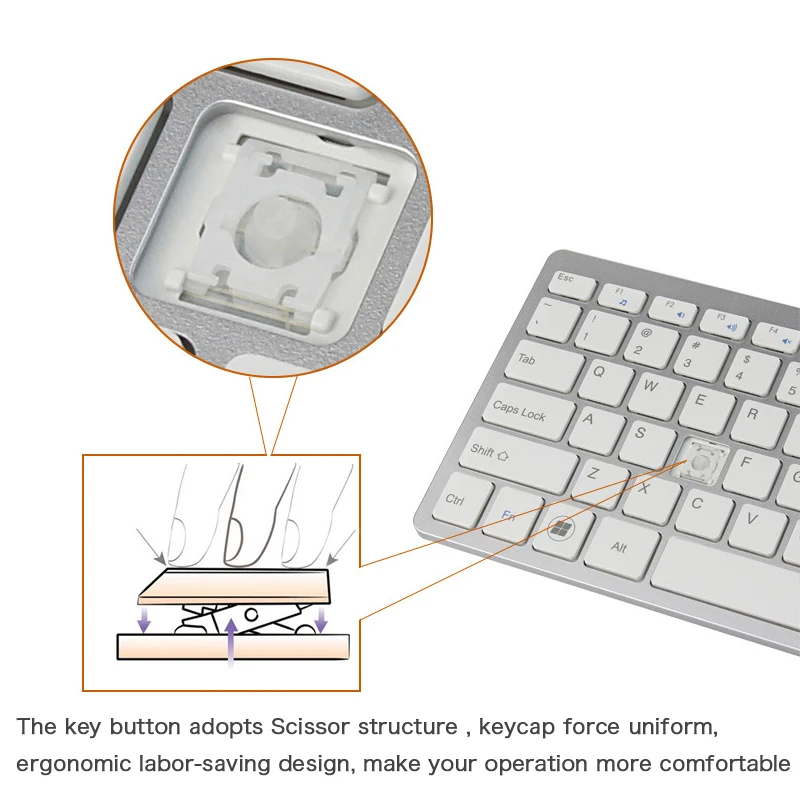 Esc
F1
F2
F3
F4
~
`
!
1
@
2
#
3
$
4
Tab
Q
W
E
R
Caps Lock
A
S
F
Shift
Z
X
C
V
Ctrl
Fn
Alt

The key button adopts Scissor structure , keycap force uniform, ergonomic labor-saving design, make your operation more comfortable