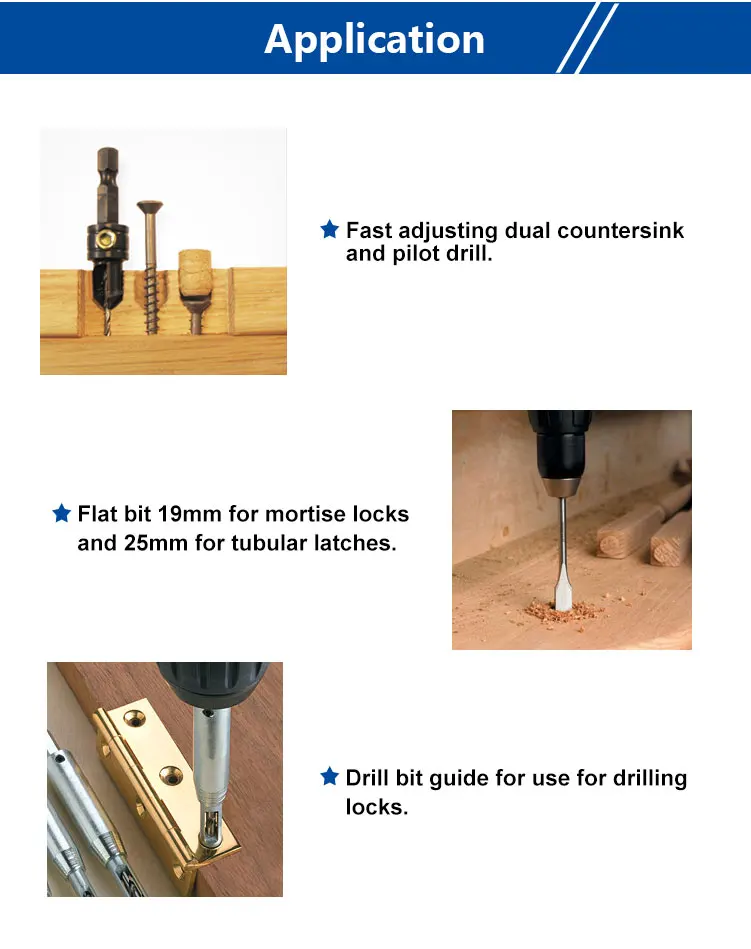 Application

★ Fast adjusting dual countersink and pilot drill.

★ Flat bit 19mm for mortise locks and 25mm for tubular latches.

★ Drill bit guide for use for drilling locks.