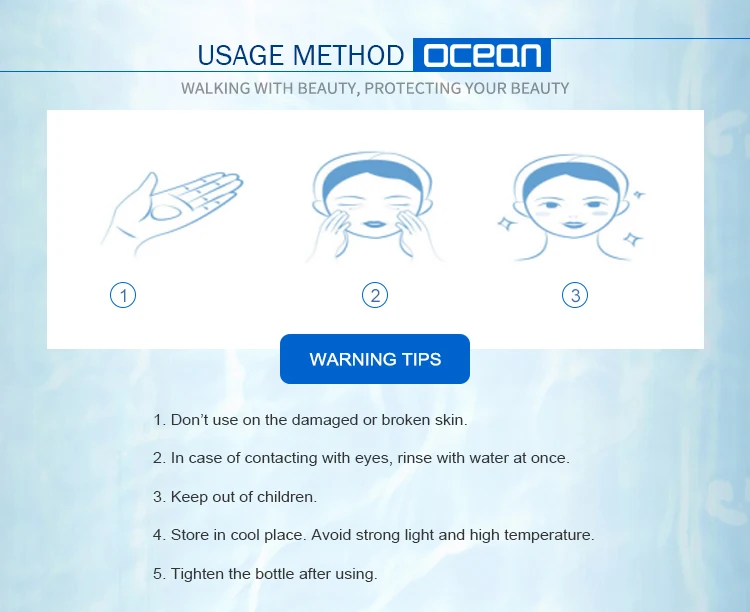 USAGE METHOD OCEAN

WALKING WITH BEAUTY, PROTECTING YOUR BEAUTY

①

②

③

WARNING TIPS

1. Don't use on the damaged or broken skin.

2. In case of contacting with eyes, rinse with water at once.

3. Keep out of children.

4. Store in cool place. Avoid strong light and high temperature.

5. Tighten the bottle after using.