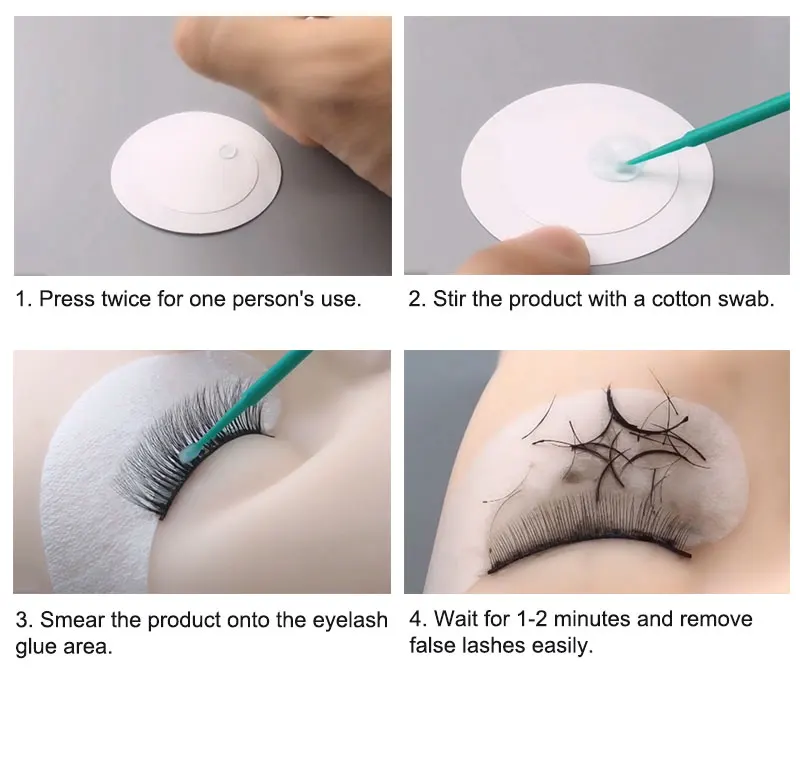 1. Press twice for one person's use.

2. Stir the product with a cotton swab.

3. Smear the product onto the eyelash glue area.

4. Wait for 1-2 minutes and remove false lashes easily.