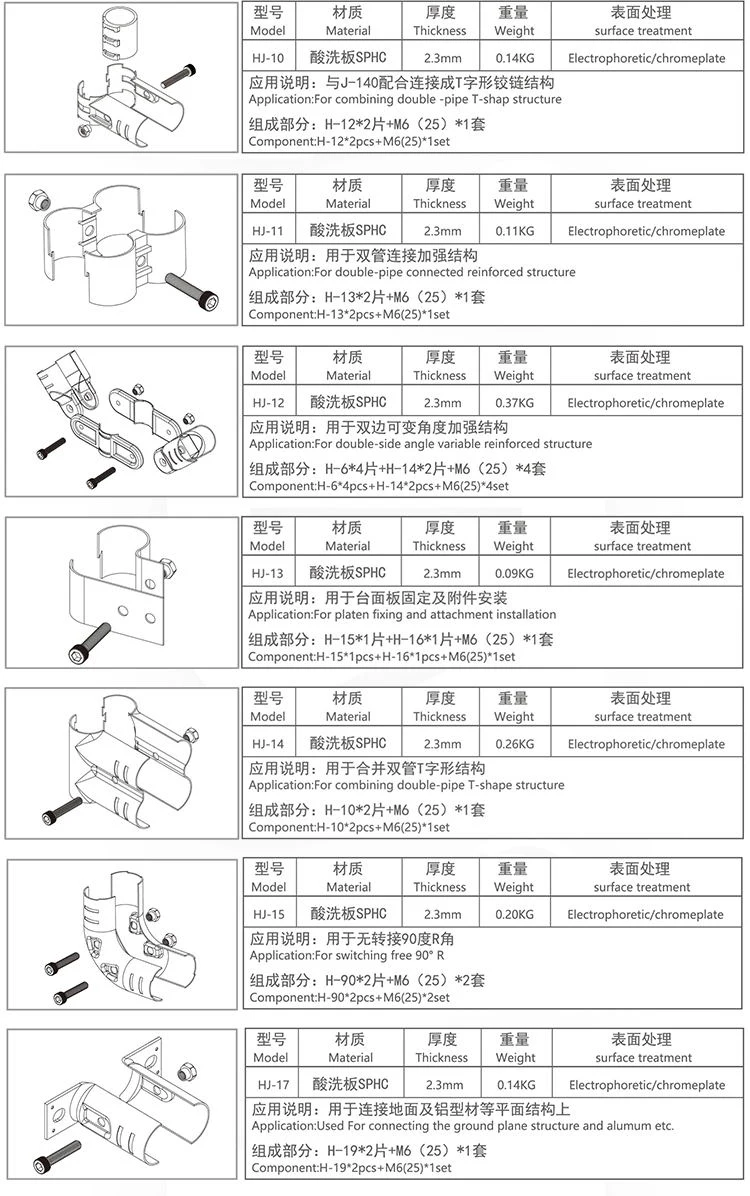 | 型号 Model | 材质 Material | 厚度 Thickness | 重量 Weight | 表面处理 surface treatment |
|---|---|---|---|---|
| HJ-10 | 酸洗板SPHC | 2.3mm | 0.14KG | Electrophoretic/chromeplate |

应用说明：与J-140配合连接成T字形铰链结构
Application:For combining double -pipe T-shap structure

组成部分：H-12*2片+M6（25）*1套
Component:H-12*2pcs+M6(25)*1set

| 型号 Model | 材质 Material | 厚度 Thickness | 重量 Weight | 表面处理 surface treatment |
|---|---|---|---|---|
| HJ-11 | 酸洗板SPHC | 2.3mm | 0.11KG | Electrophoretic/chromeplate |

应用说明：用于双管连接加强结构
Application:For double-pipe connected reinforced structure

组成部分：H-13*2片+M6（25）*1套
Component:H-13*2pcs+M6(25)*1set

| 型号 Model | 材质 Material | 厚度 Thickness | 重量 Weight | 表面处理 surface treatment |
|---|---|---|---|---|
| HJ-12 | 酸洗板SPHC | 2.3mm | 0.37KG | Electrophoretic/chromeplate |

应用说明：用于双边可变角度加强结构
Application:For double-side angle variable reinforced structure

组成部分：H-6*4片+H-14*2片+M6（25）*4套
Component:H-6*4pcs+H-14*2pcs+M6(25)*4set

| 型号 Model | 材质 Material | 厚度 Thickness | 重量 Weight | 表面处理 surface treatment |
|---|---|---|---|---|
| HJ-13 | 酸洗板SPHC | 2.3mm | 0.09KG | Electrophoretic/chromeplate |

应用说明：用于台面板固定及附件安装
Application:For platen fixing and attachment installation

组成部分：H-15*1片+H-16*1片+M6（25）*1套
Component:H-15*1pcs+H-16*1pcs+M6(25)*1set

| 型号 Model | 材质 Material | 厚度 Thickness | 重量 Weight | 表面处理 surface treatment |
|---|---|---|---|---|
| HJ-14 | 酸洗板SPHC | 2.3mm | 0.26KG | Electrophoretic/chromeplate |

应用说明：用于合并双管T字形结构
Application:For combining double-pipe T-shape structure

组成部分：H-10*2片+M6（25）*1套
Component:H-10*2pcs+M6(25)*1set

| 型号 Model | 材质 Material | 厚度 Thickness | 重量 Weight | 表面处理 surface treatment |
|---|---|---|---|---|
| HJ-15 | 酸洗板SPHC | 2.3mm | 0.20KG | Electrophoretic/chromeplate |

应用说明：用于无转接90度R角
Application:For switching free 90° R

组成部分：H-90*2片+M6（25）*2套
Component:H-90*2pcs+M6(25)*2set

| 型号 Model | 材质 Material | 厚度 Thickness | 重量 Weight | 表面处理 surface treatment |
|---|---|---|---|---|
| HJ-17 | 酸洗板SPHC | 2.3mm | 0.14KG | Electrophoretic/chromeplate |

应用说明：用于连接地面及铝型材等平面结构上
Application:Used For connecting the ground plane structure and alumum etc.

组成部分：H-19*2片+M6（25）*1套
Component:H-19*2pcs+M6(25)*1set