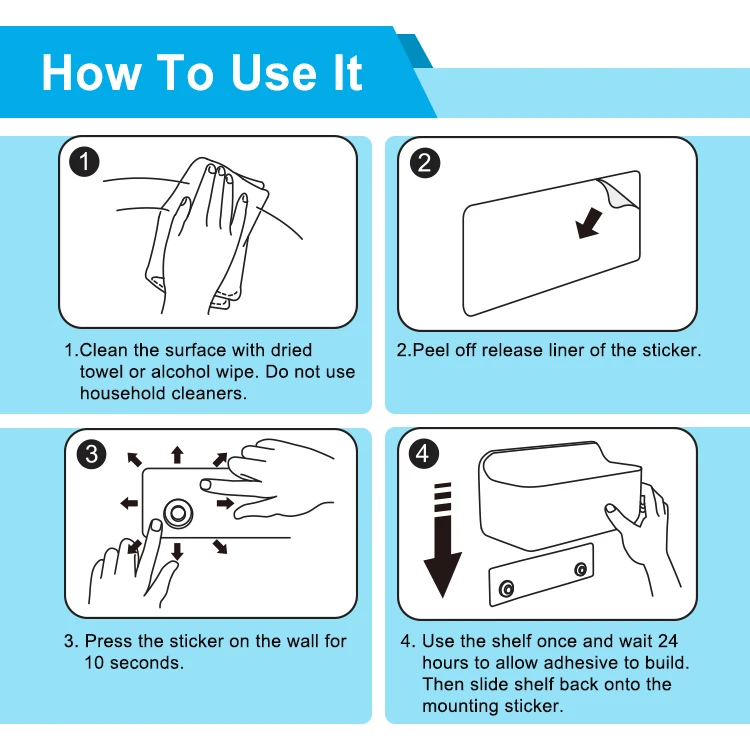 How To Use It

1

1.Clean the surface with dried towel or alcohol wipe. Do not use household cleaners.

2

2.Peel off release liner of the sticker.

3

3. Press the sticker on the wall for 10 seconds.

4

4. Use the shelf once and wait 24 hours to allow adhesive to build. Then slide shelf back onto the mounting sticker.