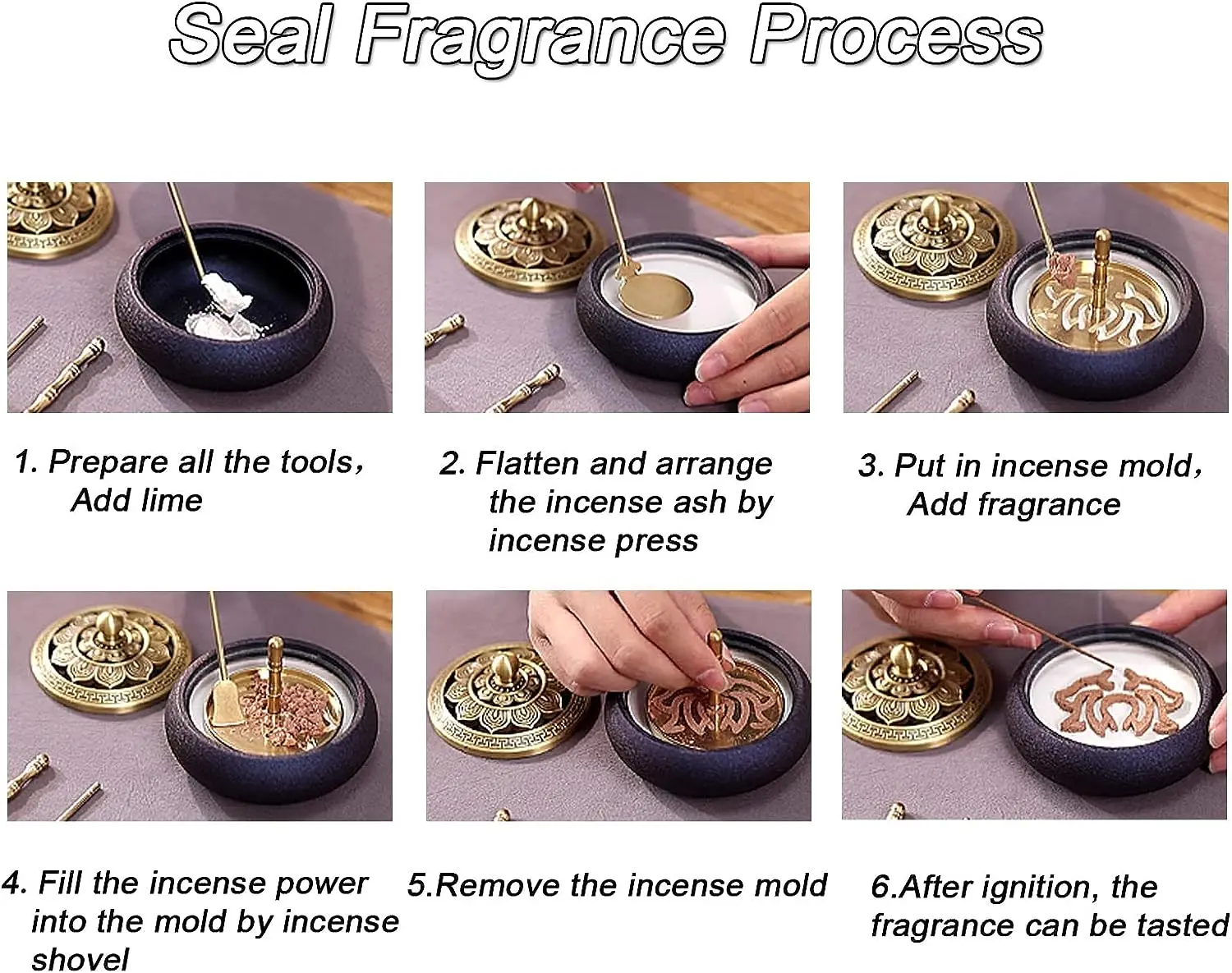 Seal Fragrance Process

1. Prepare all the tools, Add lime

2. Flatten and arrange the incense ash by incense press

3. Put in incense mold, Add fragrance

4. Fill the incense power into the mold by incense shovel

5.Remove the incense mold

6.After ignition, the fragrance can be tasted