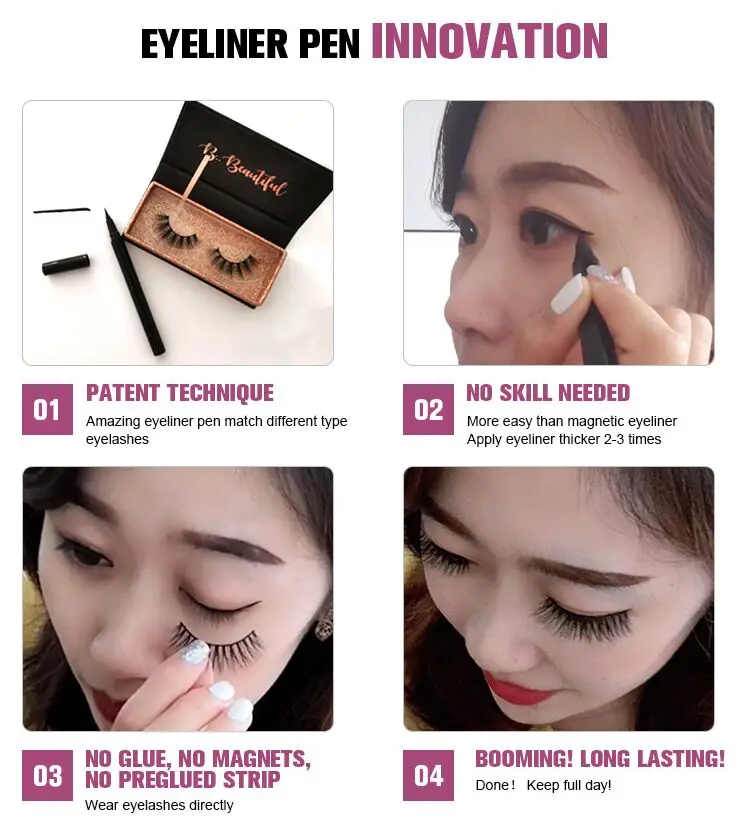 EYELINER PEN INNOVATION

B. Beautiful

01 PATENT TECHNIQUE
Amazing eyeliner pen match different type eyelashes

02 NO SKILL NEEDED
More easy than magnetic eyeliner
Apply eyeliner thicker 2-3 times

03 NO GLUE, NO MAGNETS, NO PREGLUED STRIP
Wear eyelashes directly

04 BOOMING! LONG LASTING!
Done! Keep full day!