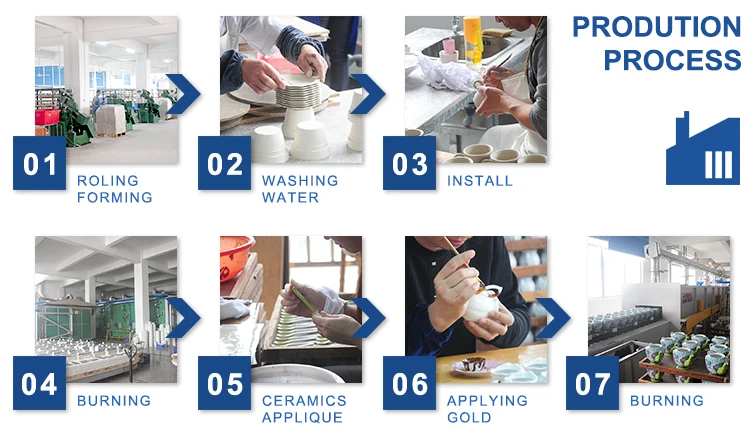 PRODUTION PROCESS

01 ROLING FORMING

02 WASHING WATER

03 INSTALL

04 BURNING

05 CERAMICS APPLIQUE

06 APPLYING GOLD

07 BURNING