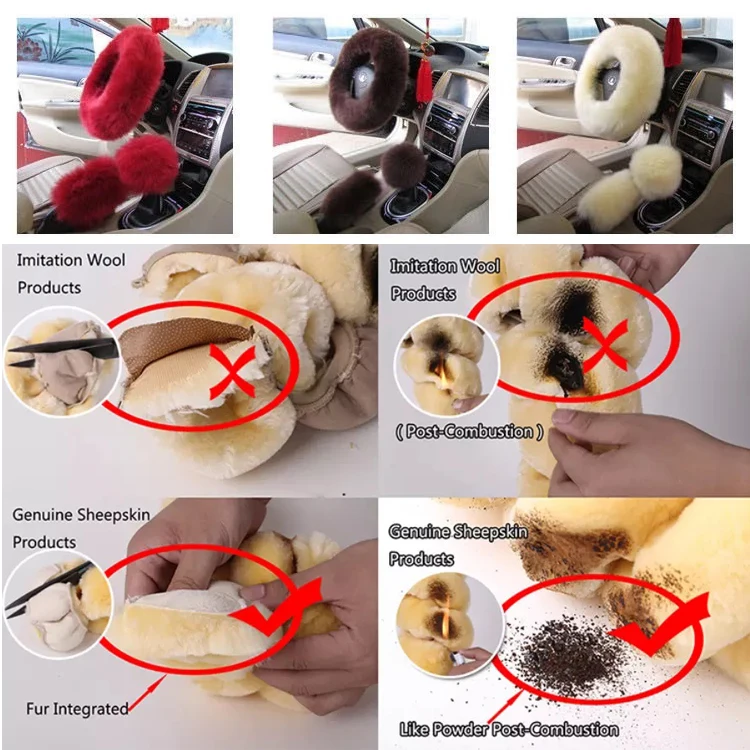 Imitation Wool Products

Imitation Wool Products

( Post-Combustion )

Genuine Sheepskin Products

Fur Integrated

Genuine Sheepskin Products

Like Powder Post-Combustion