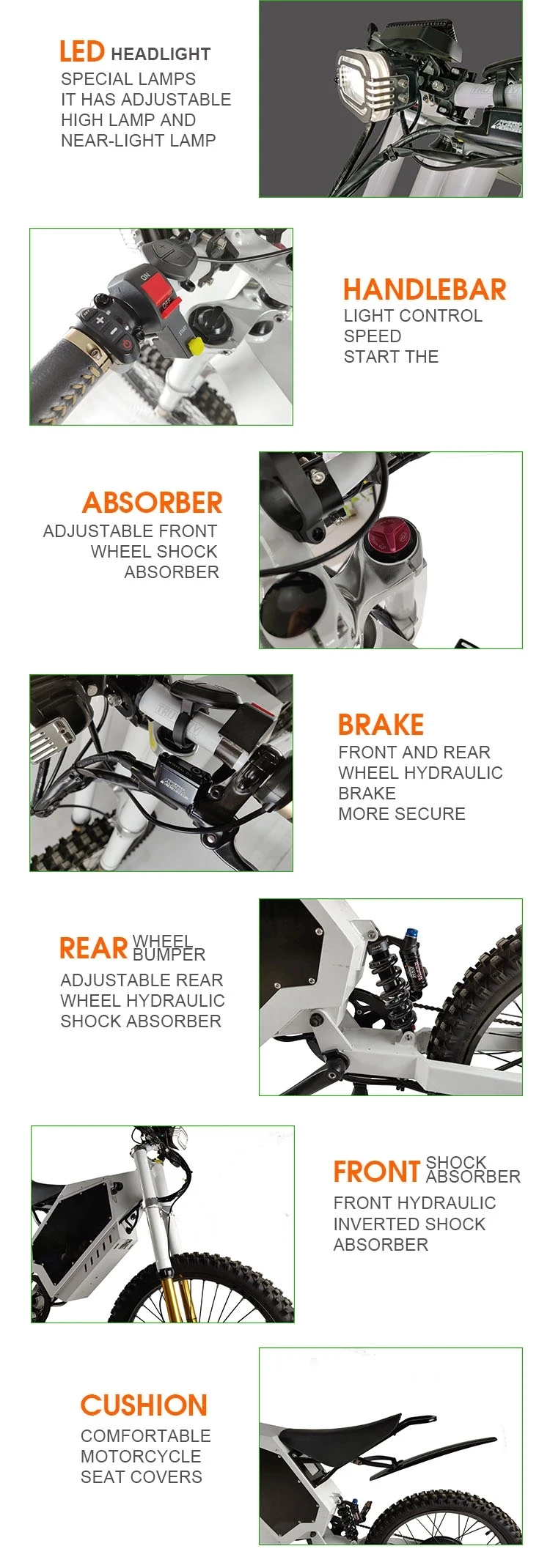 LED HEADLIGHT
SPECIAL LAMPS
IT HAS ADJUSTABLE HIGH LAMP AND NEAR-LIGHT LAMP

ON
OFF
START

HANDLEBAR
LIGHT CONTROL
SPEED
START THE

ABSORBER
ADJUSTABLE FRONT WHEEL SHOCK ABSORBER

BRAKE
FRONT AND REAR WHEEL HYDRAULIC BRAKE
MORE SECURE

REAR WHEEL BUMPER
ADJUSTABLE REAR WHEEL HYDRAULIC SHOCK ABSORBER

FRONT SHOCK ABSORBER
FRONT HYDRAULIC INVERTED SHOCK ABSORBER

CUSHION
COMFORTABLE MOTORCYCLE SEAT COVERS