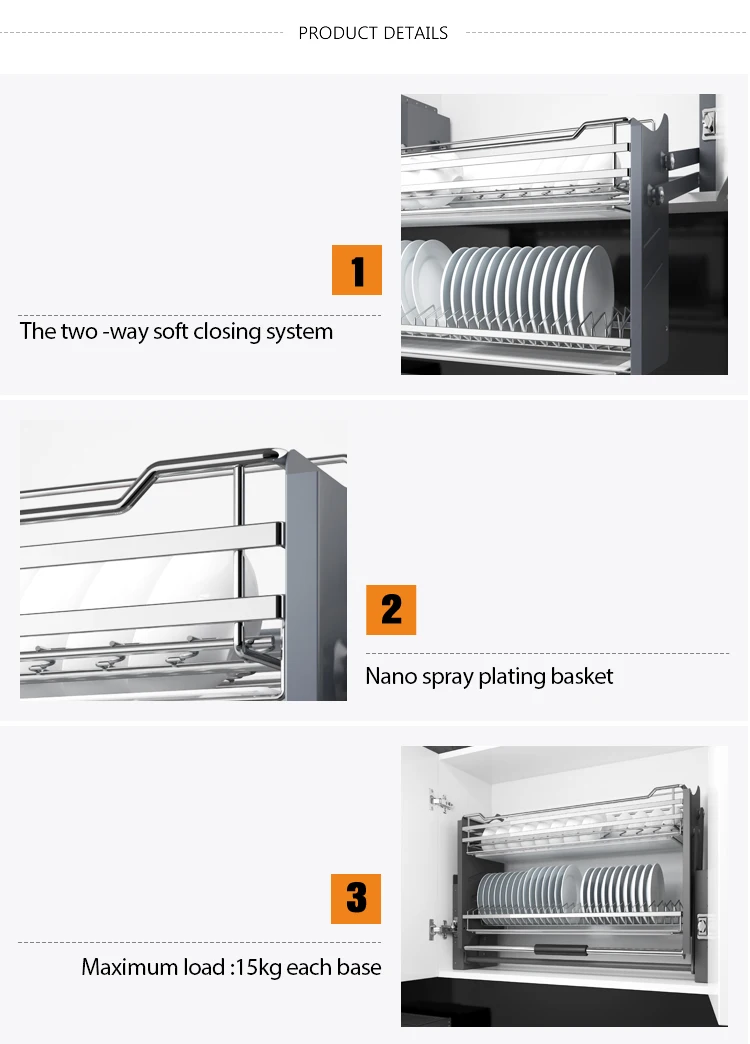 PRODUCT DETAILS

1

The two -way soft closing system

2

Nano spray plating basket

3

Maximum load :15kg each base