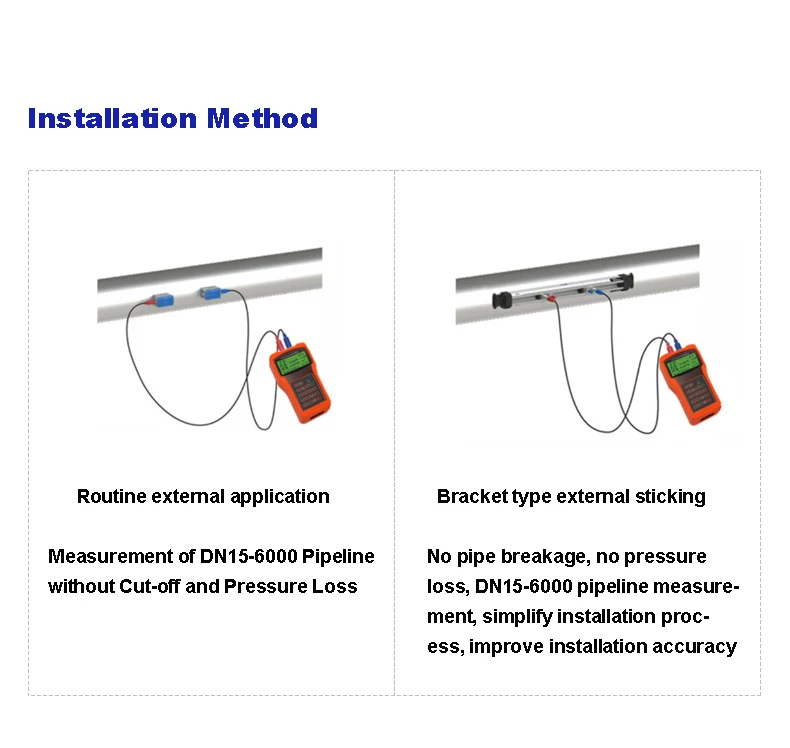 Installation Method

Routine external application

Measurement of DN15-6000 Pipeline without Cut-off and Pressure Loss

Bracket type external sticking

No pipe breakage, no pressure loss, DN15-6000 pipeline measurement, simplify installation process, improve installation accuracy