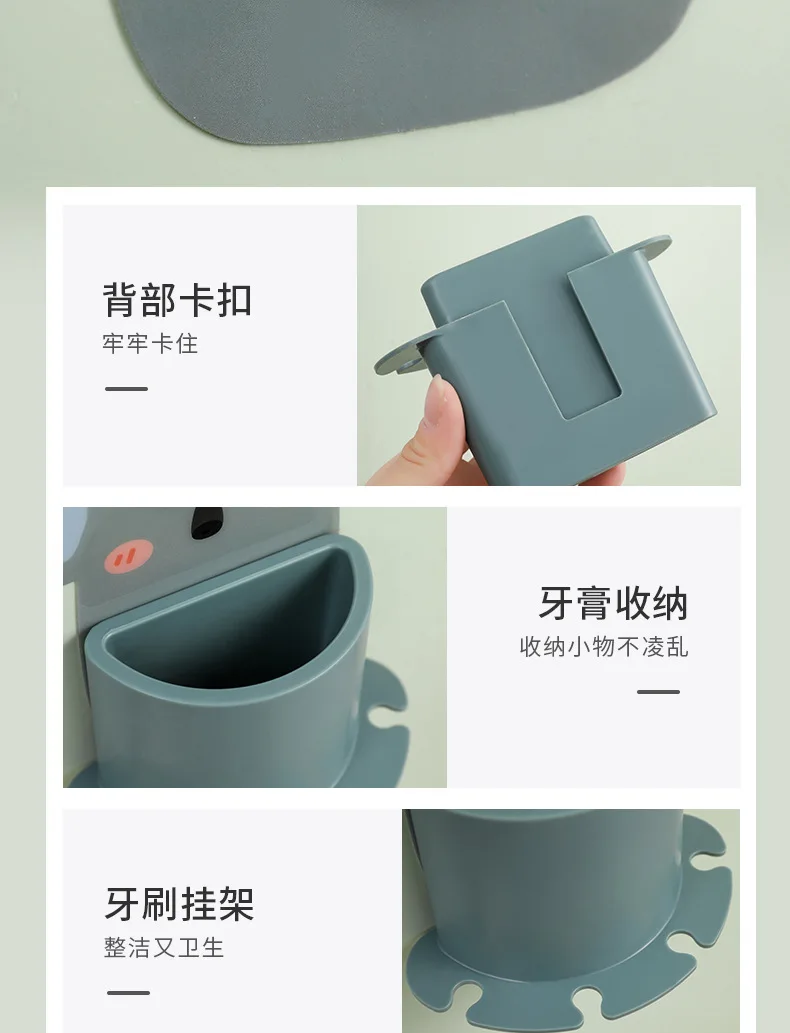 背部卡扣
牢牢卡住

牙膏收纳
收纳小物不凌乱

牙刷挂架
整洁又卫生