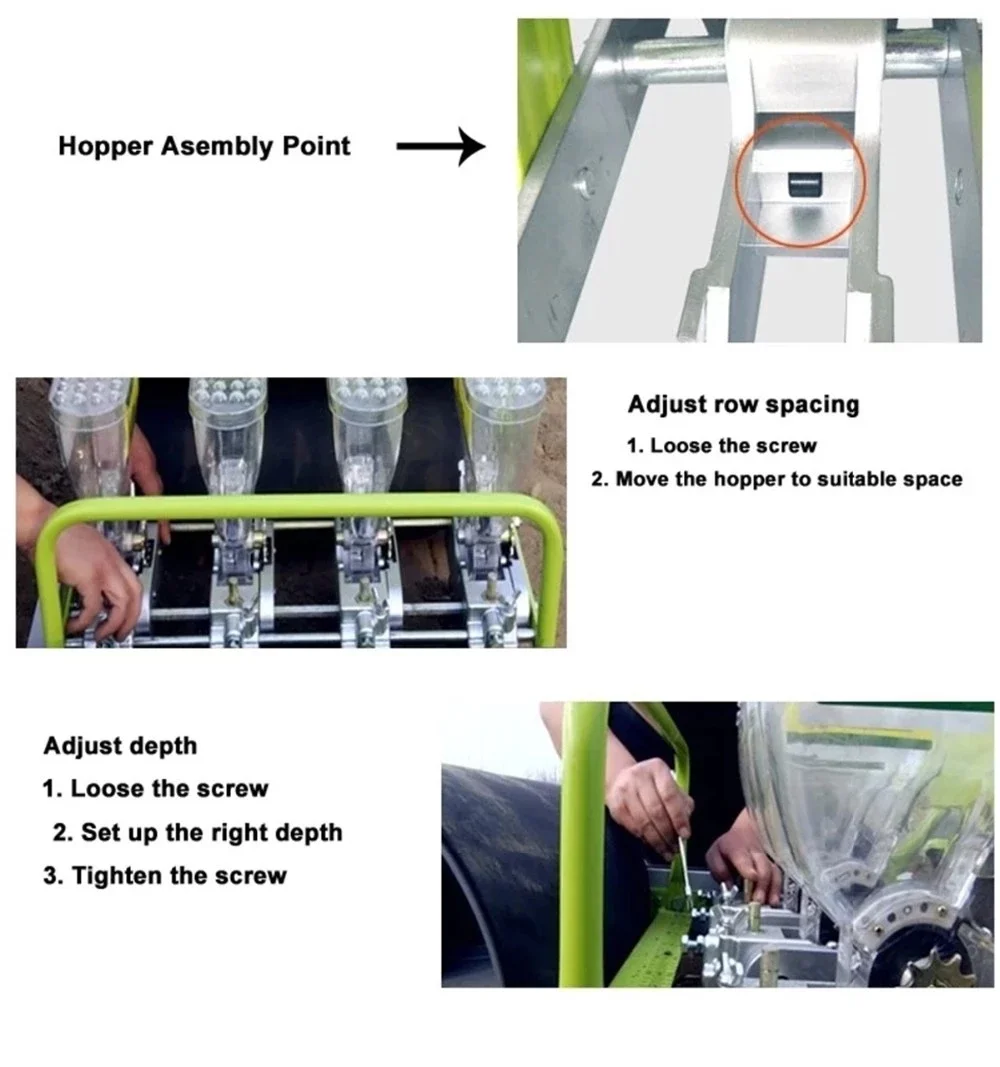 Hopper Asembly Point

Adjust row spacing
1. Loose the screw
2. Move the hopper to suitable space

Adjust depth
1. Loose the screw
2. Set up the right depth
3. Tighten the screw