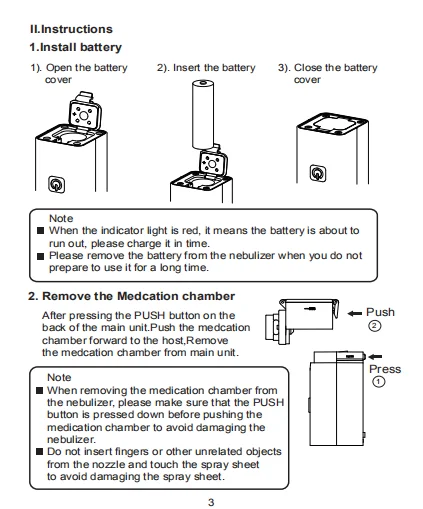 II.Instructions

1.Install battery

1). Open the battery cover

2). Insert the battery

3). Close the battery cover

Note
■ When the indicator light is red, it means the battery is about to run out, please charge it in time.
■ Please remove the battery from the nebulizer when you do not prepare to use it for a long time.

2. Remove the Medcation chamber

After pressing the PUSH button on the back of the main unit.Push the medcation chamber forward to the host,Remove the medcation chamber from main unit.

Push
②

Press
①

Note
■ When removing the medication chamber from the nebulizer, please make sure that the PUSH button is pressed down before pushing the medication chamber to avoid damaging the nebulizer.
■ Do not insert fingers or other unrelated objects from the nozzle and touch the spray sheet to avoid damaging the spray sheet.

3