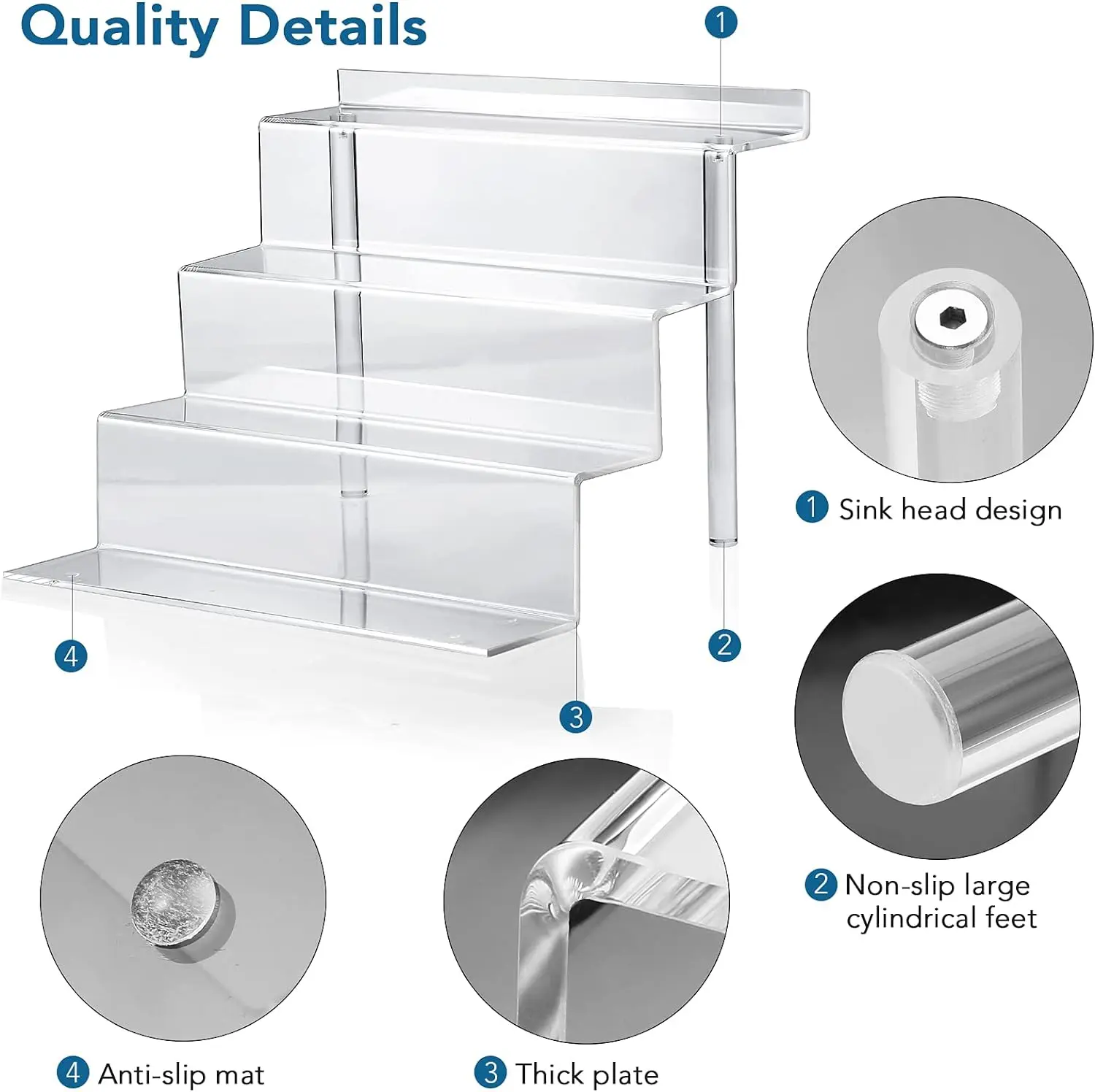 Quality Details

1

4

2

3

1 Sink head design

2 Non-slip large cylindrical feet

4 Anti-slip mat

3 Thick plate