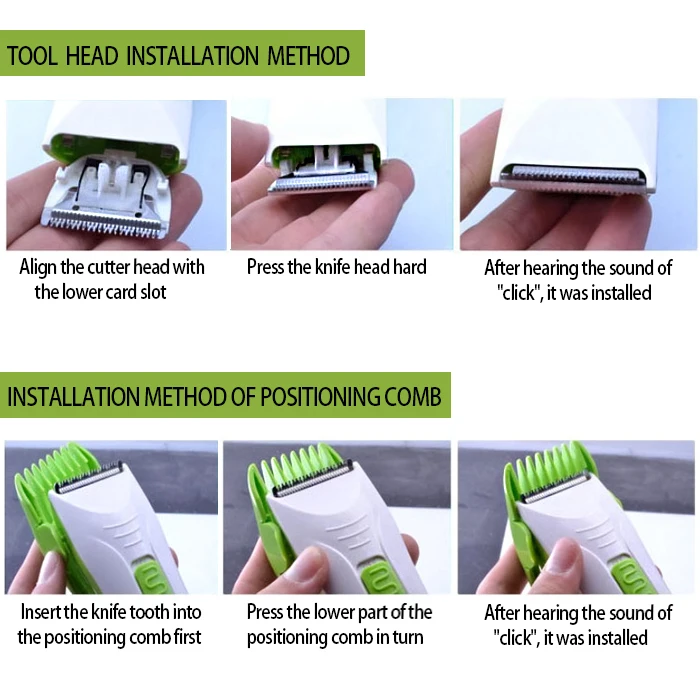 TOOL HEAD INSTALLATION METHOD

Align the cutter head with the lower card slot

Press the knife head hard

After hearing the sound of "click", it was installed

INSTALLATION METHOD OF POSITIONING COMB

Insert the knife tooth into the positioning comb first

Press the lower part of the positioning comb in turn

After hearing the sound of "click", it was installed