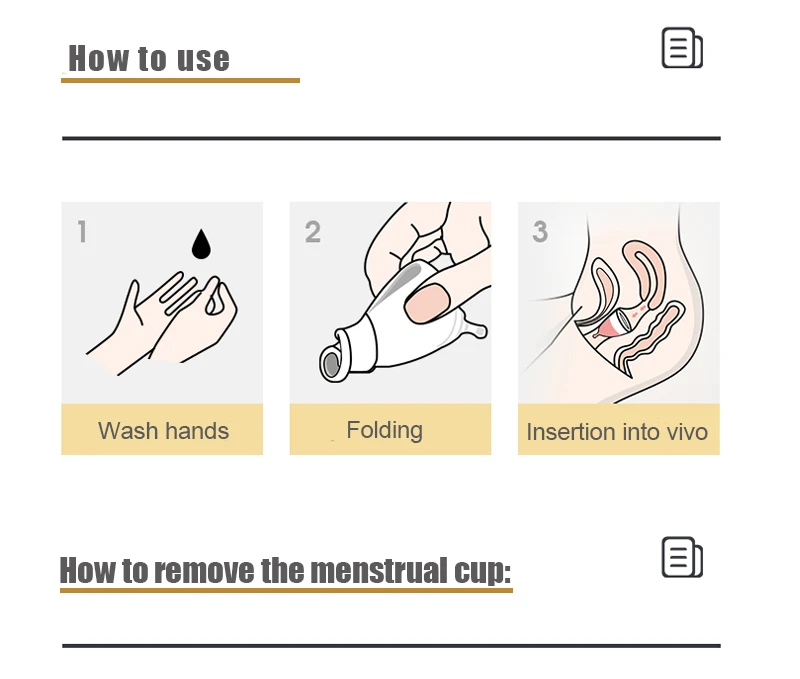 How to use

1

Wash hands

2

Folding

3

Insertion into vivo

How to remove the menstrual cup: