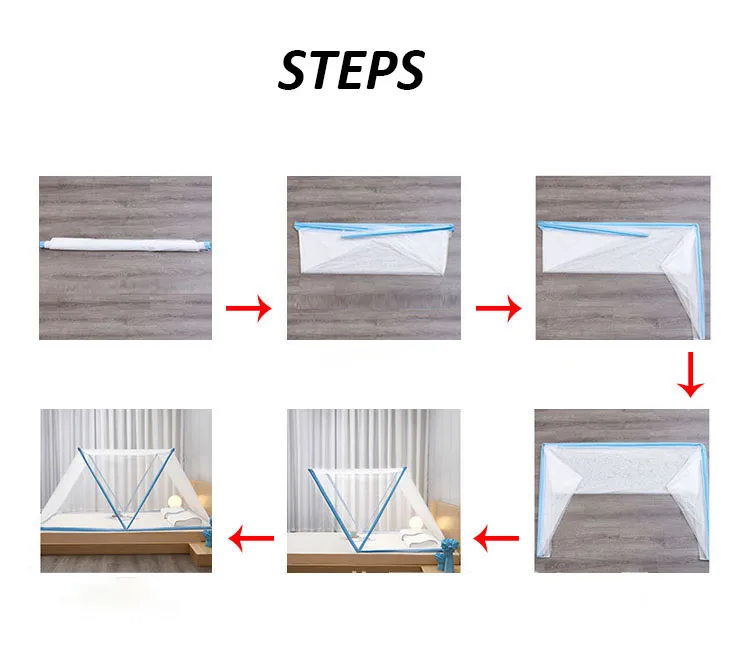 STEPS