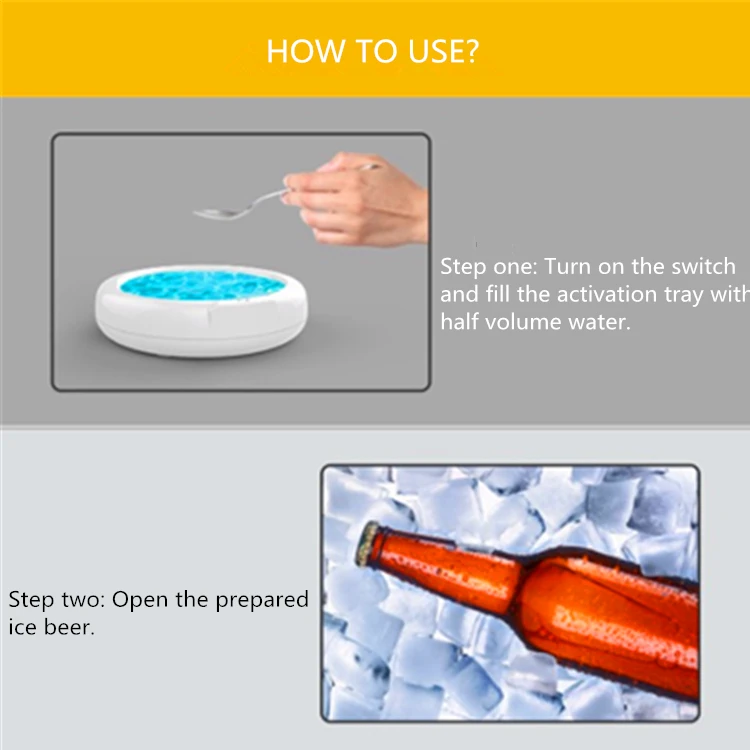 HOW TO USE?

Step one: Turn on the switch and fill the activation tray with half volume water.

Step two: Open the prepared ice beer.