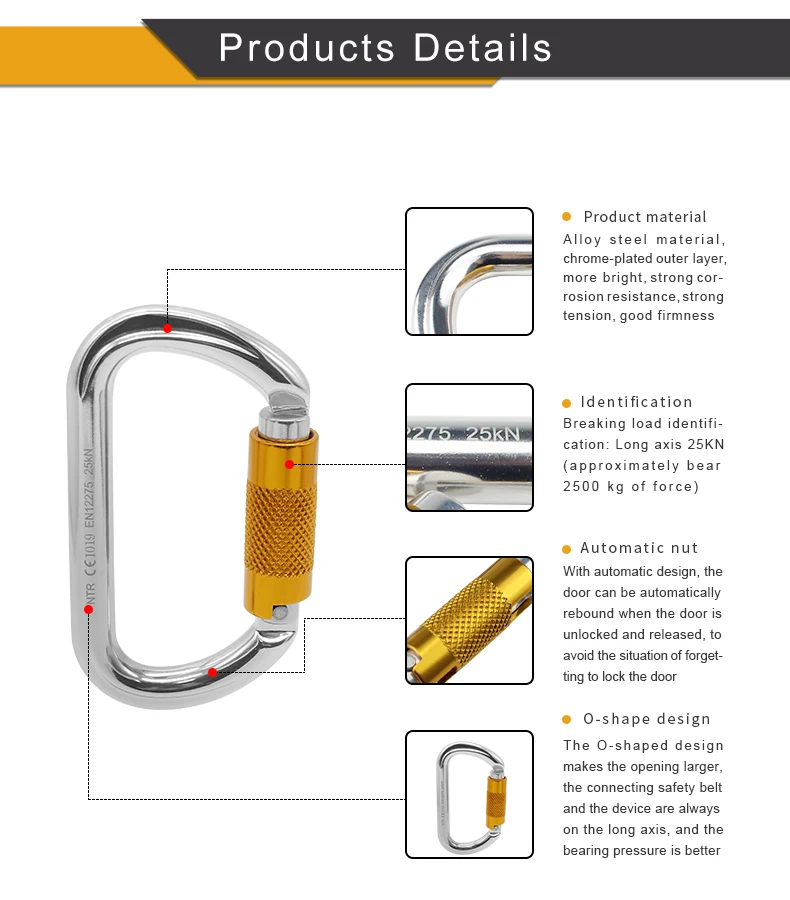 Products Details

NTR CE 1019 EN12275 25kN

2275 25kN

Product material
Alloy steel material, chrome-plated outer layer, more bright, strong corrosion resistance, strong tension, good firmness

Identification
Breaking load identification: Long axis 25KN (approximately bear 2500 kg of force)

Automatic nut
With automatic design, the door can be automatically rebound when the door is unlocked and released, to avoid the situation of forgetting to lock the door

O-shape design
The O-shaped design makes the opening larger, the connecting safety belt and the device are always on the long axis, and the bearing pressure is better