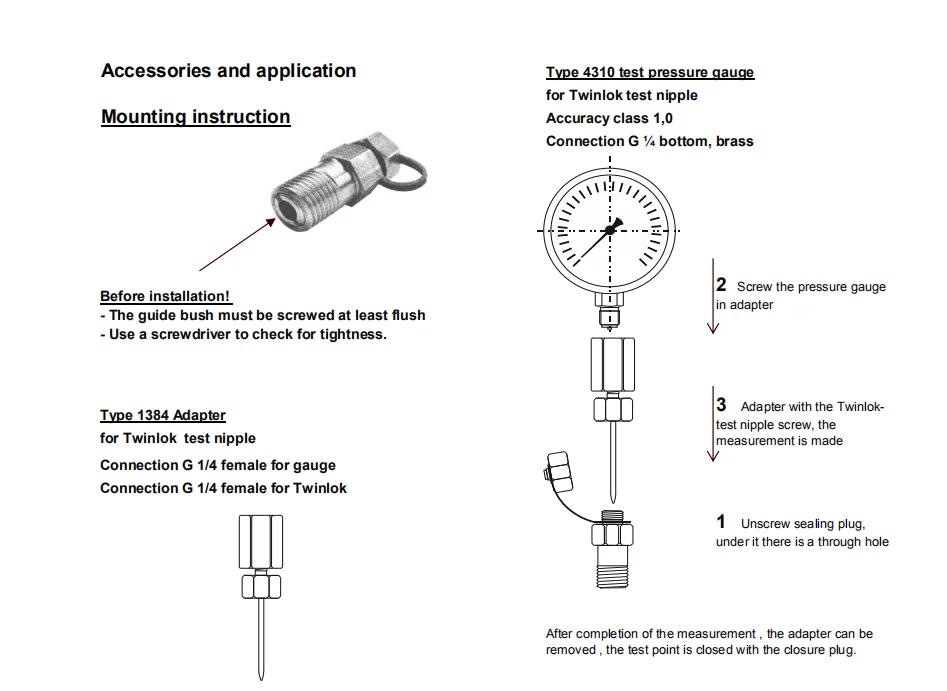 Accessories and application

Mounting instruction

Before installation!
- The guide bush must be screwed at least flush
- Use a screwdriver to check for tightness.

Type 1384 Adapter
for Twinlok test nipple
Connection G 1/4 female for gauge
Connection G 1/4 female for Twinlok

Type 4310 test pressure gauge
for Twinlok test nipple
Accuracy class 1,0
Connection G ¼ bottom, brass

2 Screw the pressure gauge in adapter

3 Adapter with the Twinlok-test nipple screw, the measurement is made

1 Unscrew sealing plug, under it there is a through hole

After completion of the measurement , the adapter can be removed , the test point is closed with the closure plug.