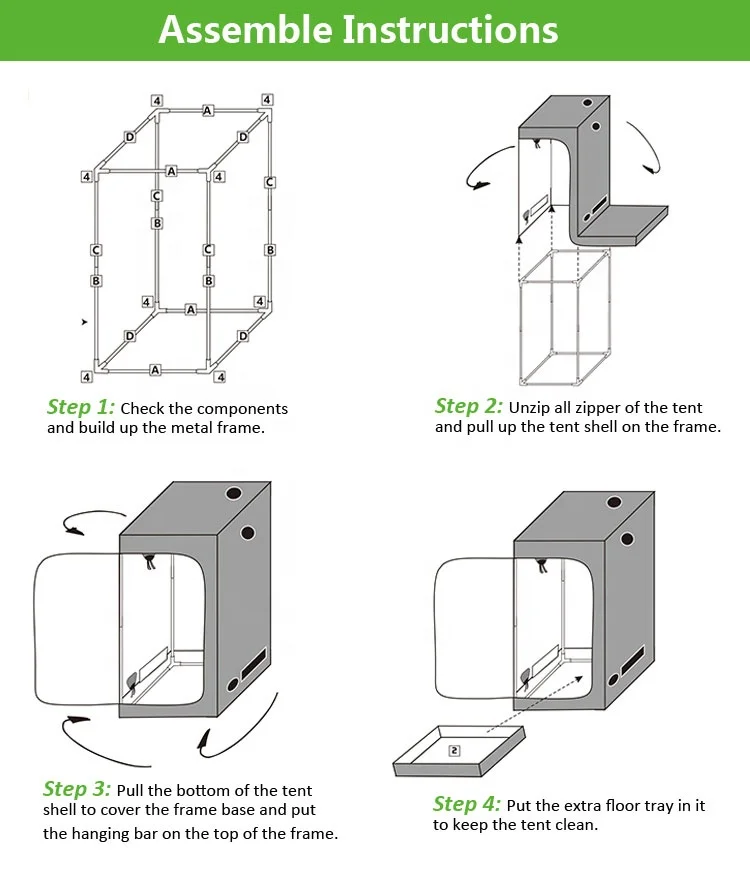 Assemble Instructions

4 A 4 D D 4 A 4 C C B C C B B B 4 A 4 D D 4 A 4

Step 1: Check the components and build up the metal frame.

Step 2: Unzip all zipper of the tent and pull up the tent shell on the frame.

Step 3: Pull the bottom of the tent shell to cover the frame base and put the hanging bar on the top of the frame.

2

Step 4: Put the extra floor tray in it to keep the tent clean.