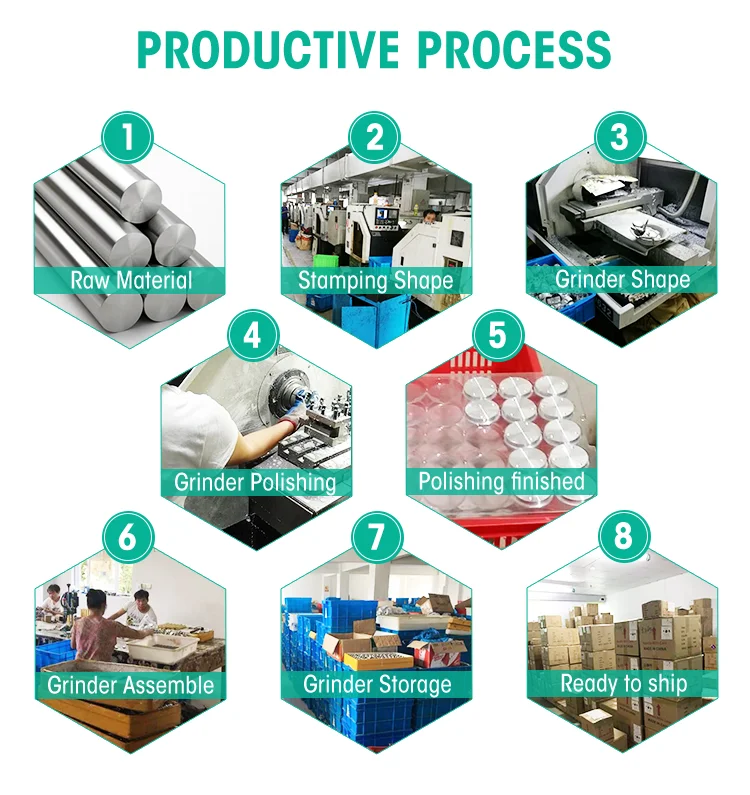 PRODUCTIVE PROCESS

1
Raw Material

2
Stamping Shape

3
Grinder Shape

4
Grinder Polishing

5
Polishing finished

6
Grinder Assemble

7
Grinder Storage

8
Ready to ship