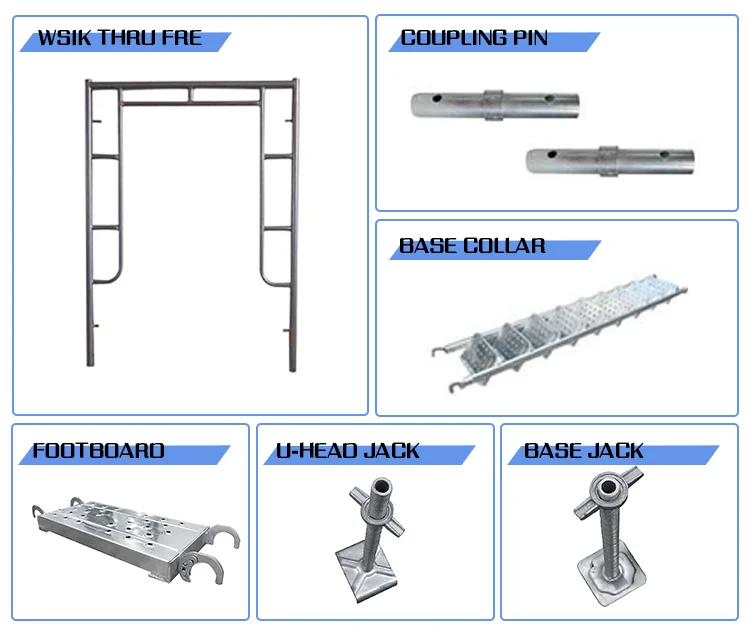 WSIK THRU FRE

COUPLING PIN

BASE COLLAR

FOOTBOARD

U-HEAD JACK

BASE JACK