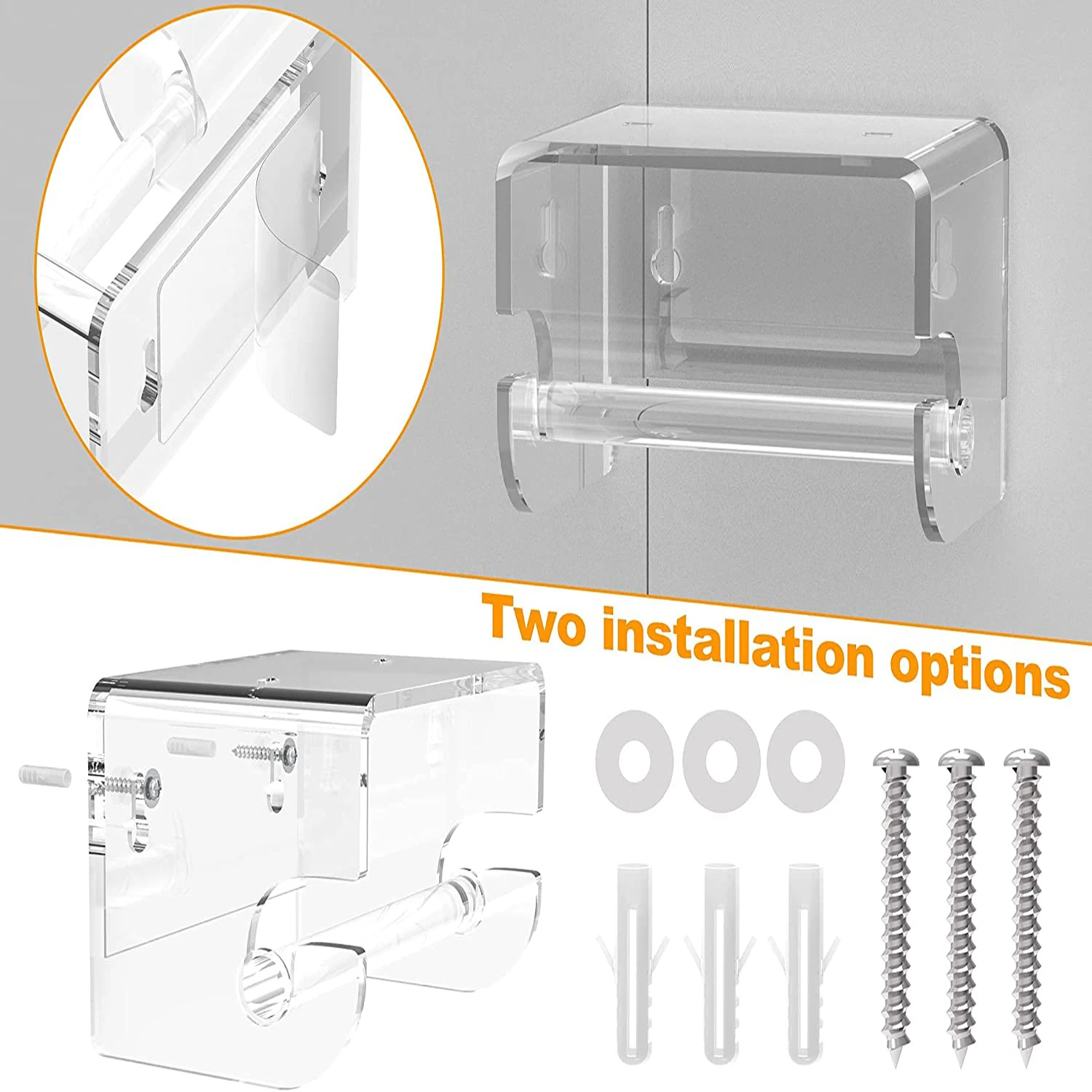 Two installation options