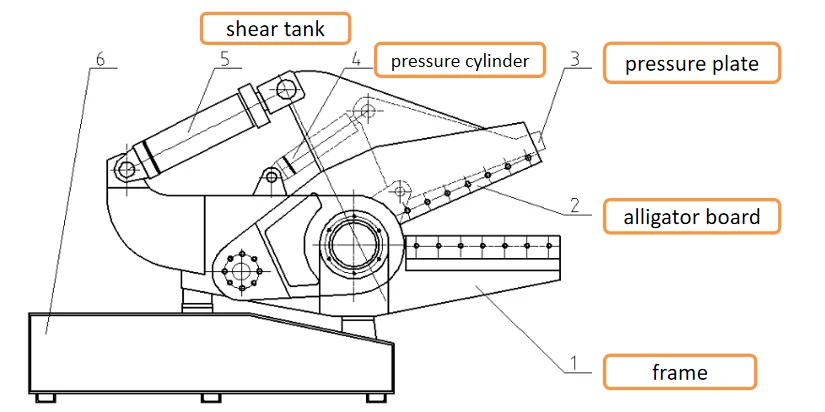 shear tank
6
5
4
pressure cylinder
3
pressure plate
2
alligator board
1
frame